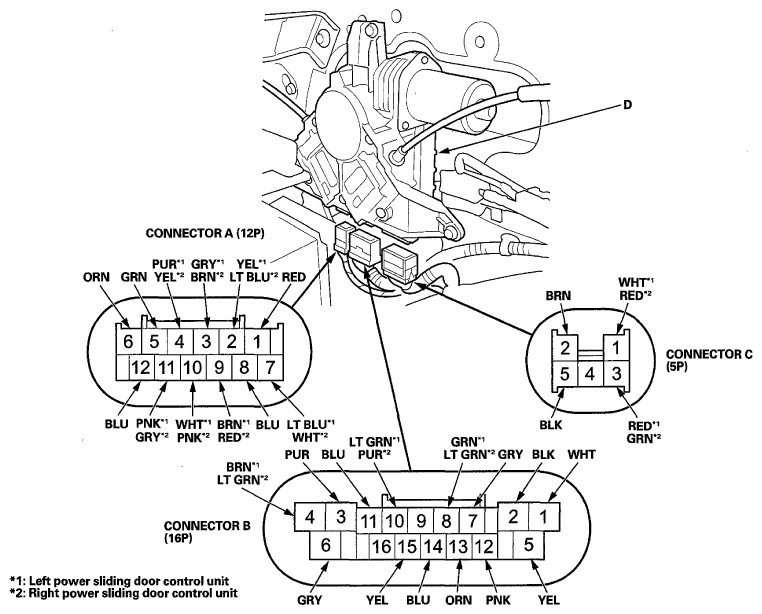 D

CONNECTOR A (12P)

ORN GRN PUR*1 YEL*2 GRY*1 BRN*2 YEL*1 LT BLU*2 RED

6 5 4 3 2 1
12 11 10 9 8 7

BLU PNK*1 GRY*2 WHT*1 PNK*2 BRN*1 RED*2 BLU LT BLU*1 WHT*2

BRN WHT*1 RED*2

2 1
5 4 3

CONNECTOR C (5P)

BLK RED*1 GRN*2

BRN*1 LT GRN*2 PUR BLU LT GRN*1 PUR*2 GRN*1 LT GRN*2 GRY BLK WHT

CONNECTOR B (16P)

4 3 11 10 9 8 7 2 1
6 16 15 14 13 12 5

GRY YEL BLU ORN PNK YEL

*1: Left power sliding door control unit
*2: Right power sliding door control unit