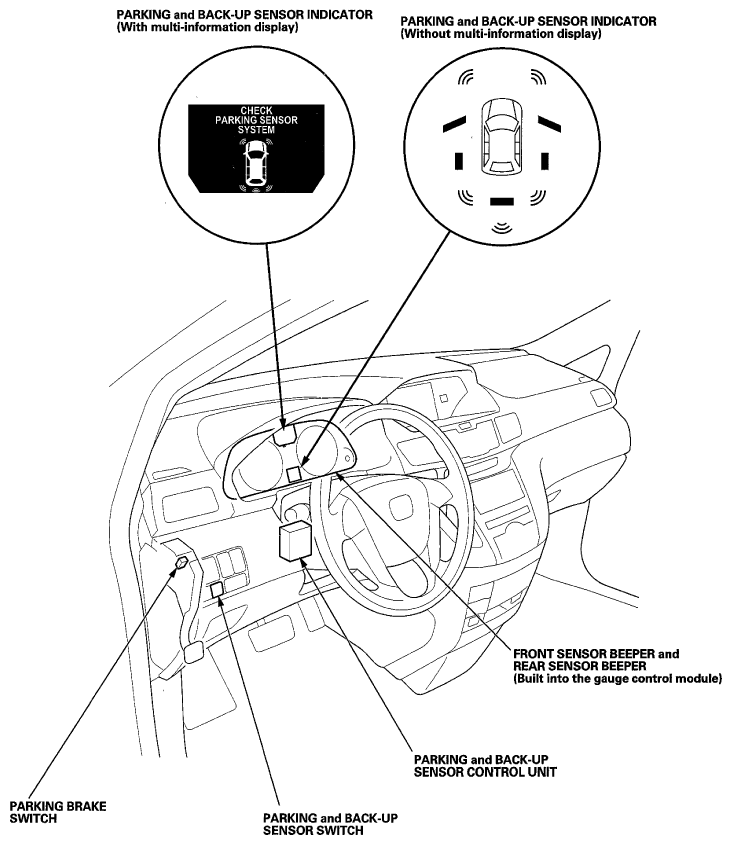 PARKING and BACK-UP SENSOR INDICATOR
(With multi-information display)

PARKING and BACK-UP SENSOR INDICATOR
(Without multi-information display)

CHECK
PARKING SENSOR
SYSTEM

FRONT SENSOR BEEPER and
REAR SENSOR BEEPER
(Built into the gauge control module)

PARKING and BACK-UP
SENSOR CONTROL UNIT

PARKING BRAKE
SWITCH

PARKING and BACK-UP
SENSOR SWITCH