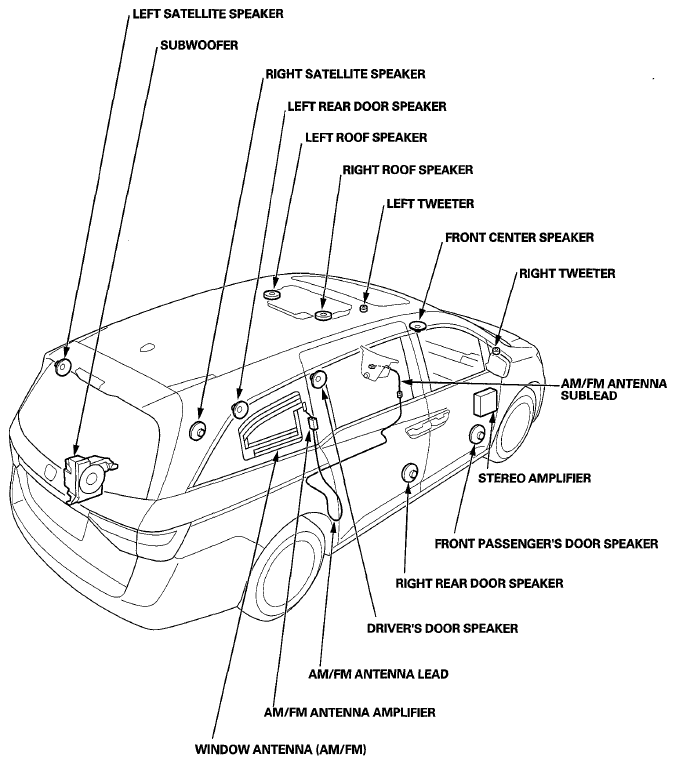 LEFT SATELLITE SPEAKER
SUBWOOFER
RIGHT SATELLITE SPEAKER
LEFT REAR DOOR SPEAKER
LEFT ROOF SPEAKER
RIGHT ROOF SPEAKER
LEFT TWEETER
FRONT CENTER SPEAKER
RIGHT TWEETER
AM/FM ANTENNA SUBLEAD
STEREO AMPLIFIER
FRONT PASSENGER'S DOOR SPEAKER
RIGHT REAR DOOR SPEAKER
DRIVER'S DOOR SPEAKER
AM/FM ANTENNA LEAD
AM/FM ANTENNA AMPLIFIER
WINDOW ANTENNA (AM/FM)