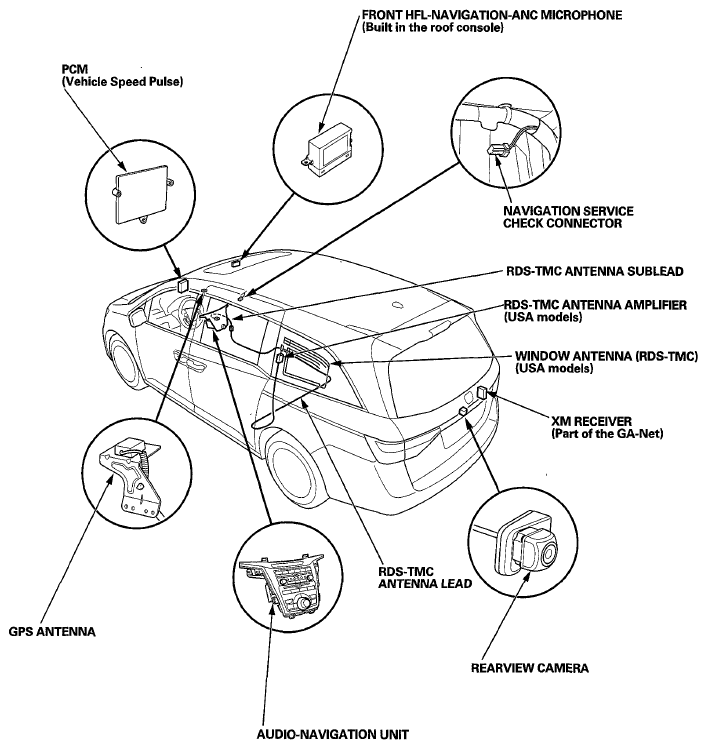 FRONT HFL-NAVIGATION-ANC MICROPHONE
(Built in the roof console)

PCM
(Vehicle Speed Pulse)

NAVIGATION SERVICE CHECK CONNECTOR

RDS-TMC ANTENNA SUBLEAD

RDS-TMC ANTENNA AMPLIFIER
(USA models)

WINDOW ANTENNA (RDS-TMC)
(USA models)

XM RECEIVER
(Part of the GA-Net)

RDS-TMC ANTENNA LEAD

GPS ANTENNA

REARVIEW CAMERA

AUDIO-NAVIGATION UNIT