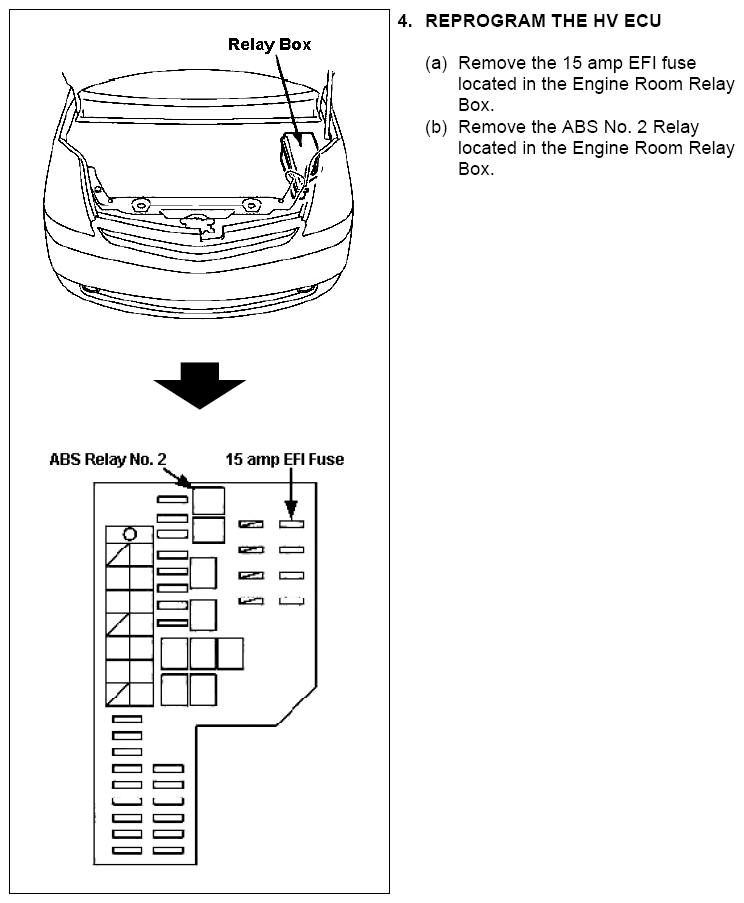 Relay Box

ABS Relay No. 2

15 amp EFI Fuse

4. REPROGRAM THE HV ECU

(a) Remove the 15 amp EFI fuse located in the Engine Room Relay Box.

(b) Remove the ABS No. 2 Relay located in the Engine Room Relay Box.