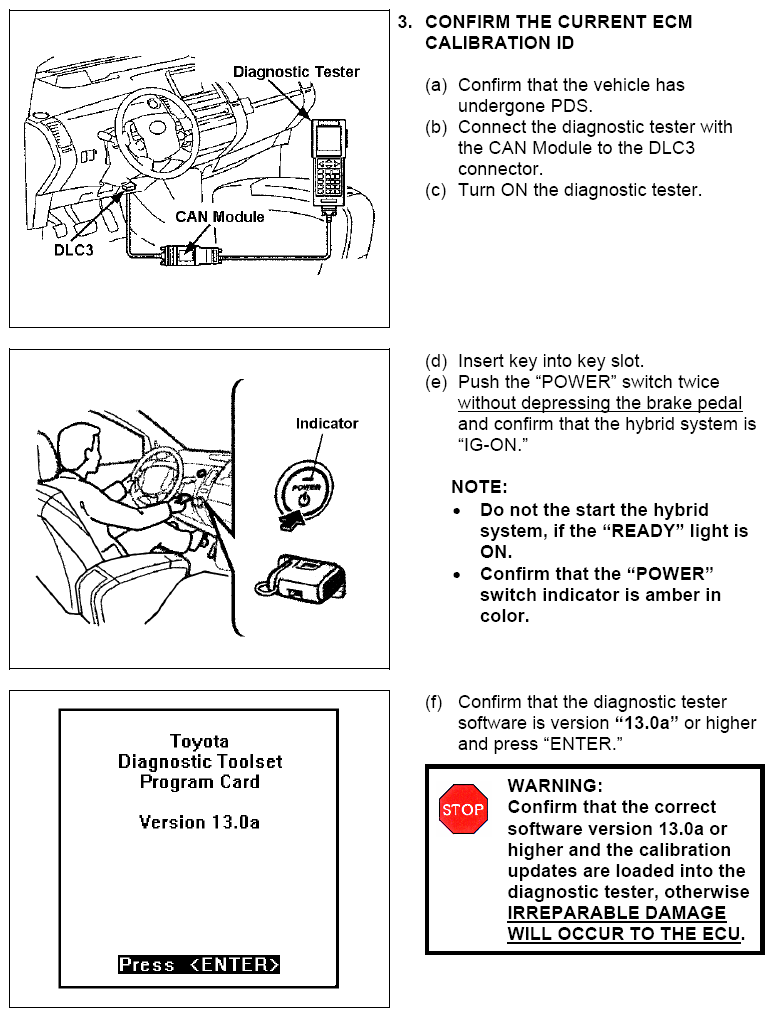 Diagnostic Tester

CAN Module

DLC3

3. CONFIRM THE CURRENT ECM CALIBRATION ID

(a) Confirm that the vehicle has undergone PDS.
(b) Connect the diagnostic tester with the CAN Module to the DLC3 connector.
(c) Turn ON the diagnostic tester.

Indicator

POWER

(d) Insert key into key slot.
(e) Push the “POWER” switch twice without depressing the brake pedal and confirm that the hybrid system is “IG-ON.”

NOTE:
• Do not the start the hybrid system, if the “READY” light is ON.
• Confirm that the “POWER” switch indicator is amber in color.

Toyota
Diagnostic Toolset
Program Card

Version 13.0a

Press <ENTER>

(f) Confirm that the diagnostic tester software is version “13.0a” or higher and press “ENTER.”

STOP

WARNING:
Confirm that the correct software version 13.0a or higher and the calibration updates are loaded into the diagnostic tester, otherwise IRREPARABLE DAMAGE WILL OCCUR TO THE ECU.