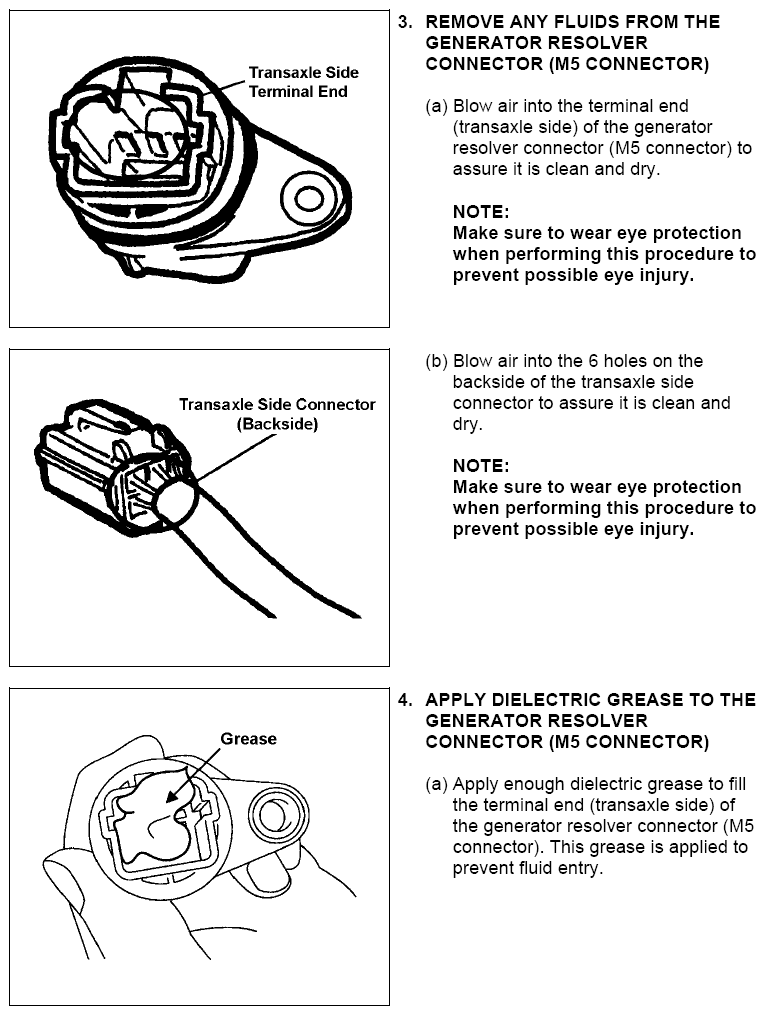 Transaxle Side Terminal End

3. REMOVE ANY FLUIDS FROM THE GENERATOR RESOLVER CONNECTOR (M5 CONNECTOR)

(a) Blow air into the terminal end (transaxle side) of the generator resolver connector (M5 connector) to assure it is clean and dry.

NOTE:
Make sure to wear eye protection when performing this procedure to prevent possible eye injury.

Transaxle Side Connector (Backside)

(b) Blow air into the 6 holes on the backside of the transaxle side connector to assure it is clean and dry.

NOTE:
Make sure to wear eye protection when performing this procedure to prevent possible eye injury.

Grease

4. APPLY DIELECTRIC GREASE TO THE GENERATOR RESOLVER CONNECTOR (M5 CONNECTOR)

(a) Apply enough dielectric grease to fill the terminal end (transaxle side) of the generator resolver connector (M5 connector). This grease is applied to prevent fluid entry.