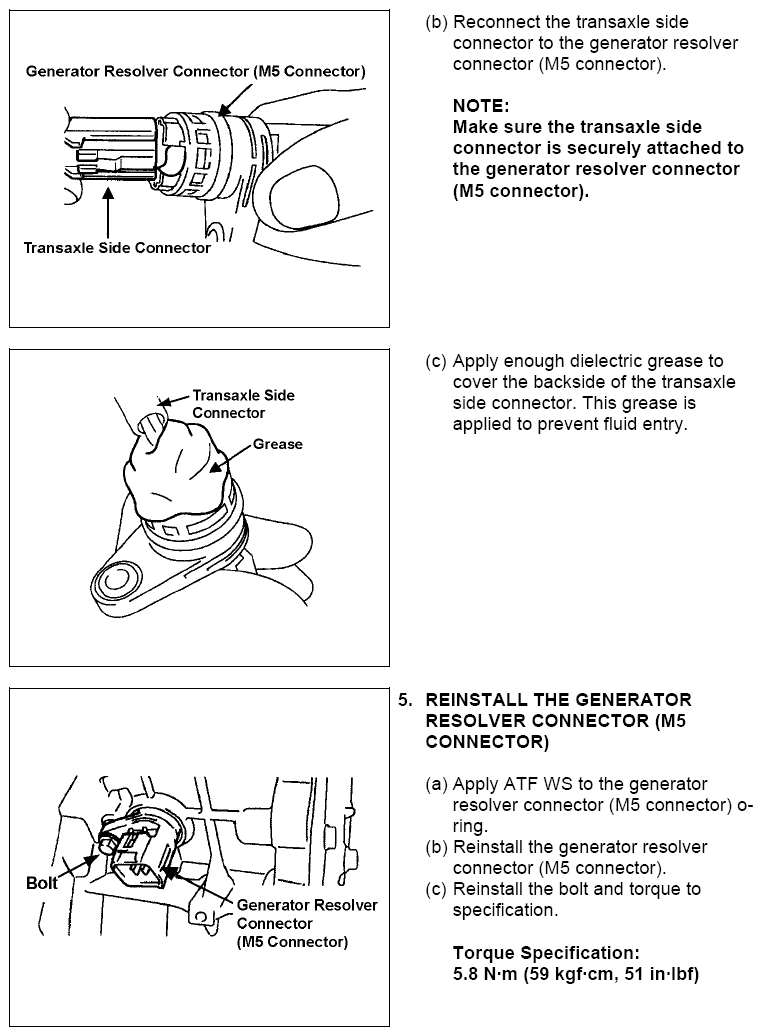 Generator Resolver Connector (M5 Connector)

Transaxle Side Connector

(b) Reconnect the transaxle side connector to the generator resolver connector (M5 connector).

NOTE:
Make sure the transaxle side connector is securely attached to the generator resolver connector (M5 connector).

Transaxle Side Connector

Grease

(c) Apply enough dielectric grease to cover the backside of the transaxle side connector. This grease is applied to prevent fluid entry.

Bolt

Generator Resolver Connector (M5 Connector)

5. REINSTALL THE GENERATOR RESOLVER CONNECTOR (M5 CONNECTOR)

(a) Apply ATF WS to the generator resolver connector (M5 connector) o-ring.
(b) Reinstall the generator resolver connector (M5 connector).
(c) Reinstall the bolt and torque to specification.

Torque Specification:
5.8 N·m (59 kgf·cm, 51 in·lbf)