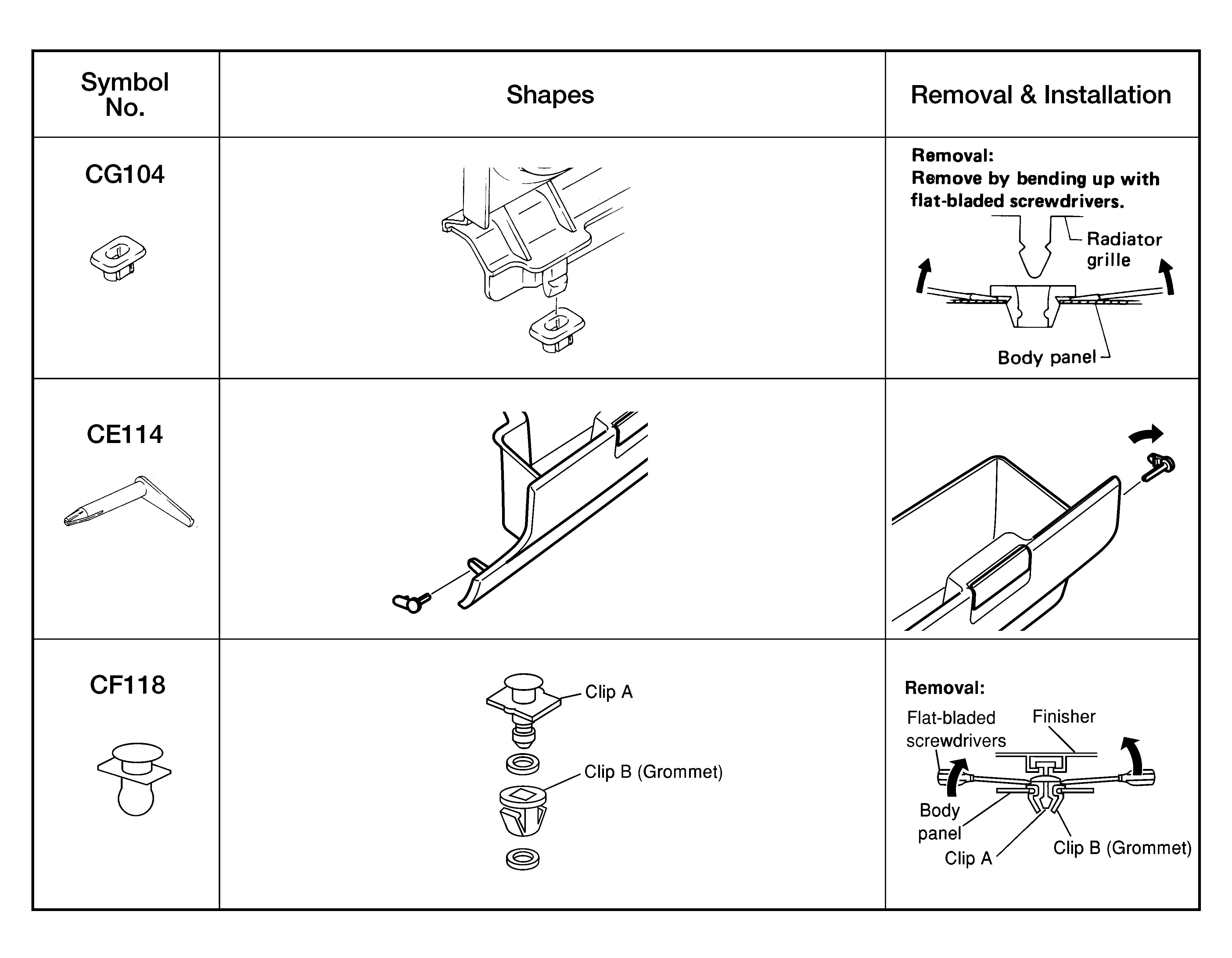 | Symbol No. | Shapes | Removal & Installation |
|---|---|---|
| CG104 | | Removal: Remove by bending up with flat-bladed screwdrivers. Radiator grille Body panel |
| CE114 | | |
| CF118 | Clip A Clip B (Grommet) | Removal: Flat-bladed screwdrivers Finisher Body panel Clip A Clip B (Grommet) |