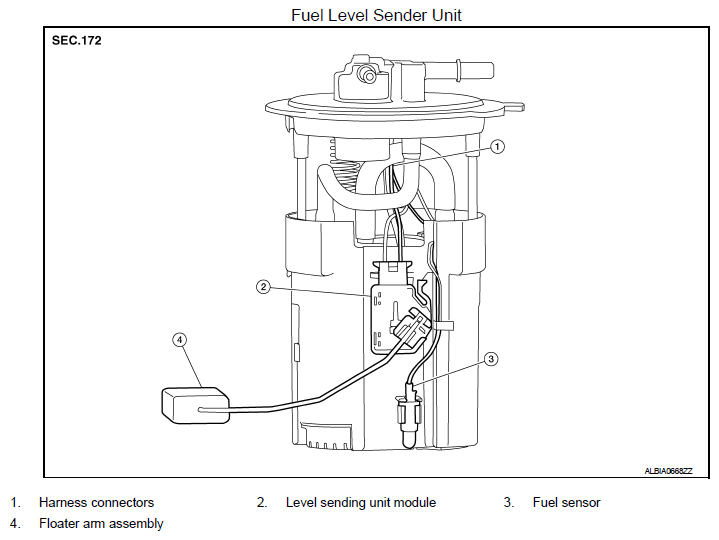 Fuel Level Sender Unit

SEC.172

1

2

3

4

ALBIA0668ZZ

1. Harness connectors
2. Level sending unit module
3. Fuel sensor
4. Floater arm assembly