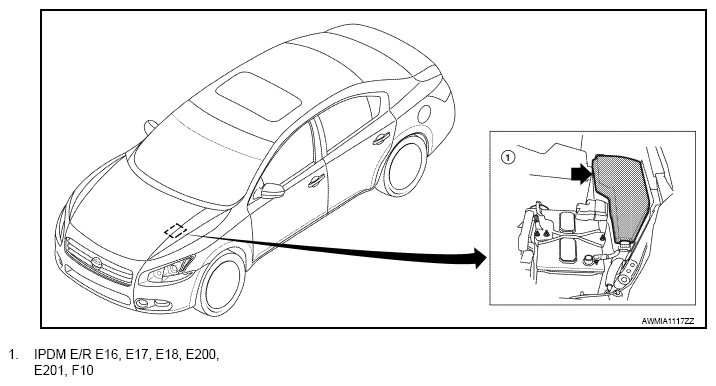 1

AWMIA1117ZZ

1. IPDM E/R E16, E17, E18, E200, E201, F10