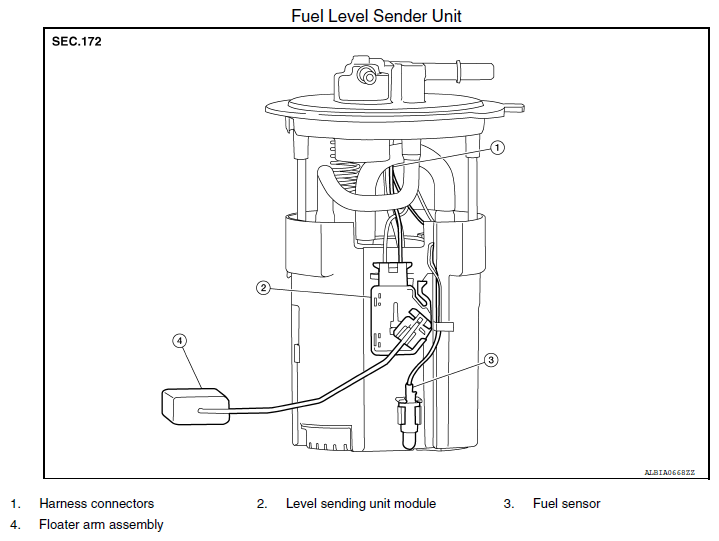 Fuel Level Sender Unit

SEC.172

1

2

3

4

ALBIA0668ZZ

1. Harness connectors
2. Level sending unit module
3. Fuel sensor
4. Floater arm assembly