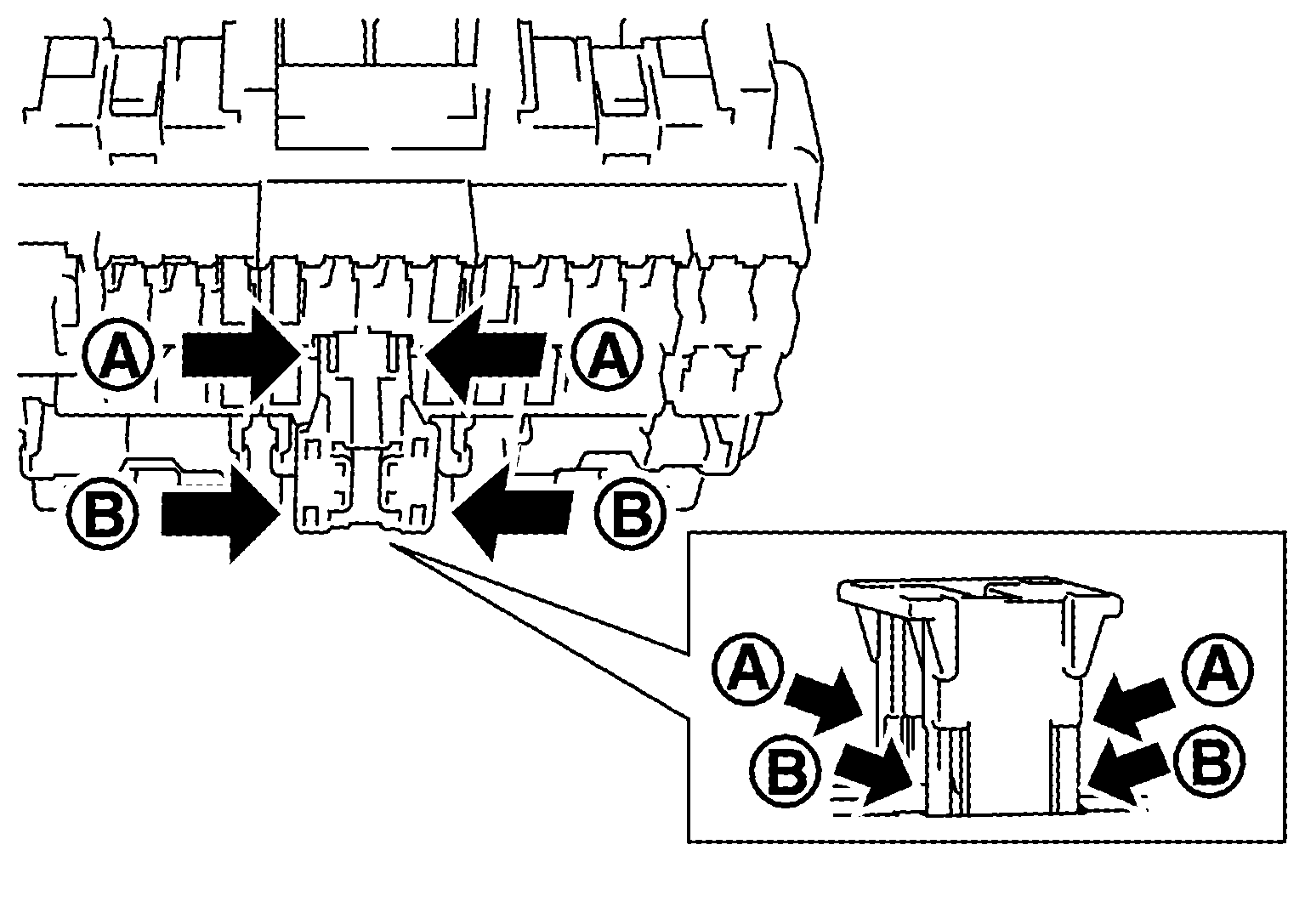 A
A
B
B
A
A
B
B