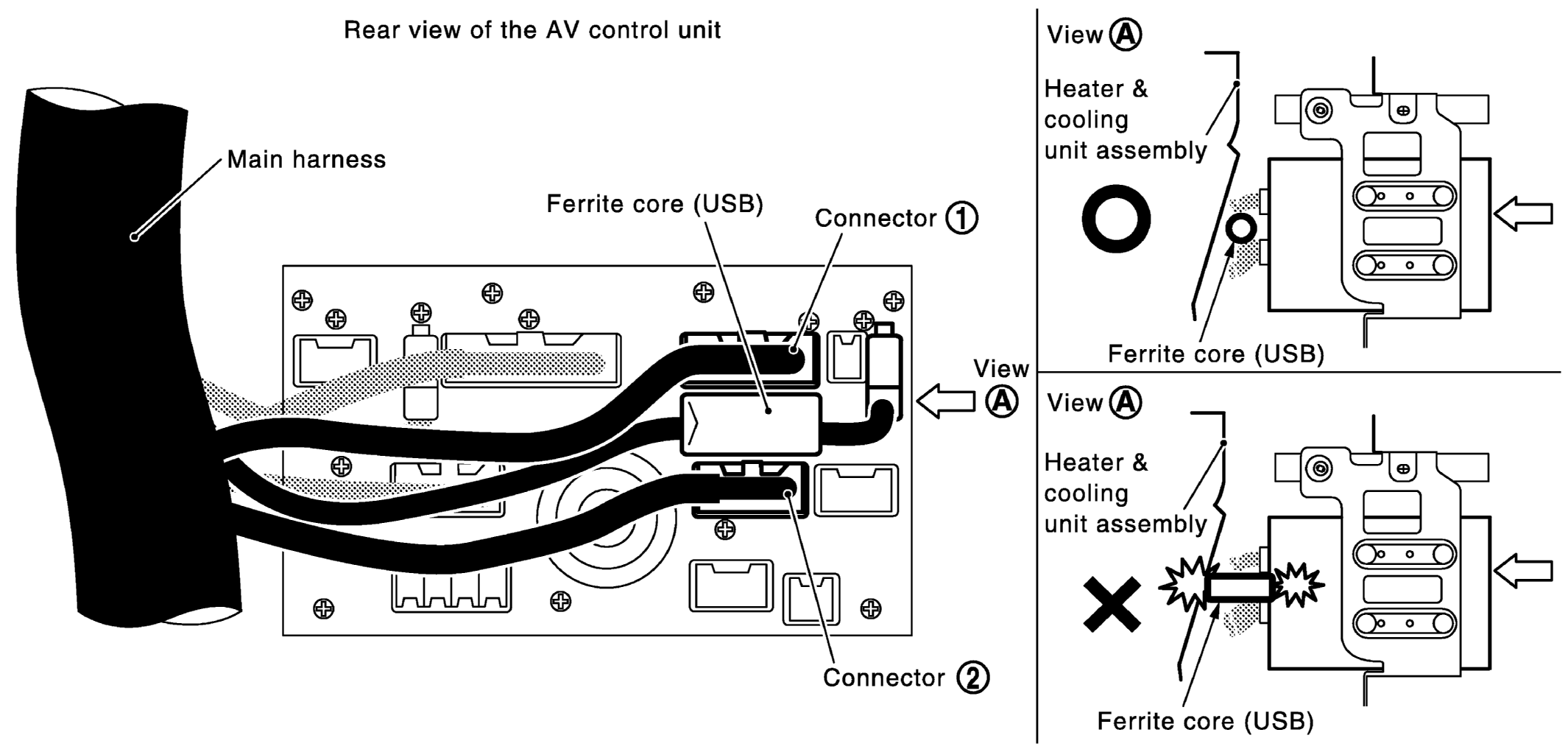 Rear view of the AV control unit

Main harness

Ferrite core (USB)

Connector ①

View Ⓐ

Connector ②

View Ⓐ

Heater & cooling unit assembly

Ferrite core (USB)

View Ⓐ

Heater & cooling unit assembly

Ferrite core (USB)