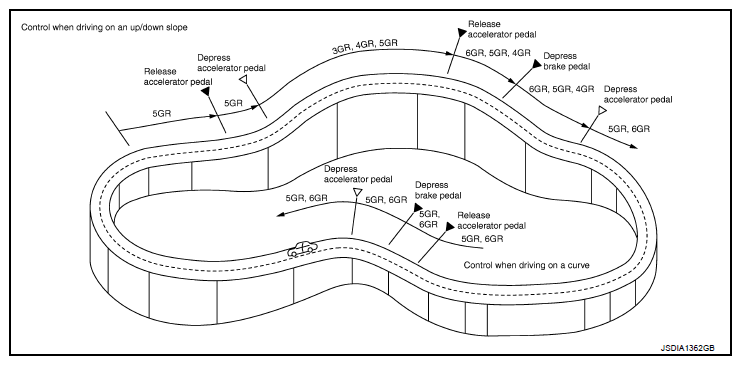 Control when driving on an up/down slope

Release accelerator pedal

Depress accelerator pedal

5GR

5GR

3GR, 4GR, 5GR

Release accelerator pedal

6GR, 5GR, 4GR

Depress brake pedal

6GR, 5GR, 4GR

Depress accelerator pedal

5GR, 6GR

Depress accelerator pedal

5GR, 6GR

5GR, 6GR

Depress brake pedal

5GR, 6GR

Release accelerator pedal

5GR, 6GR

Control when driving on a curve

JSDIA1362GB