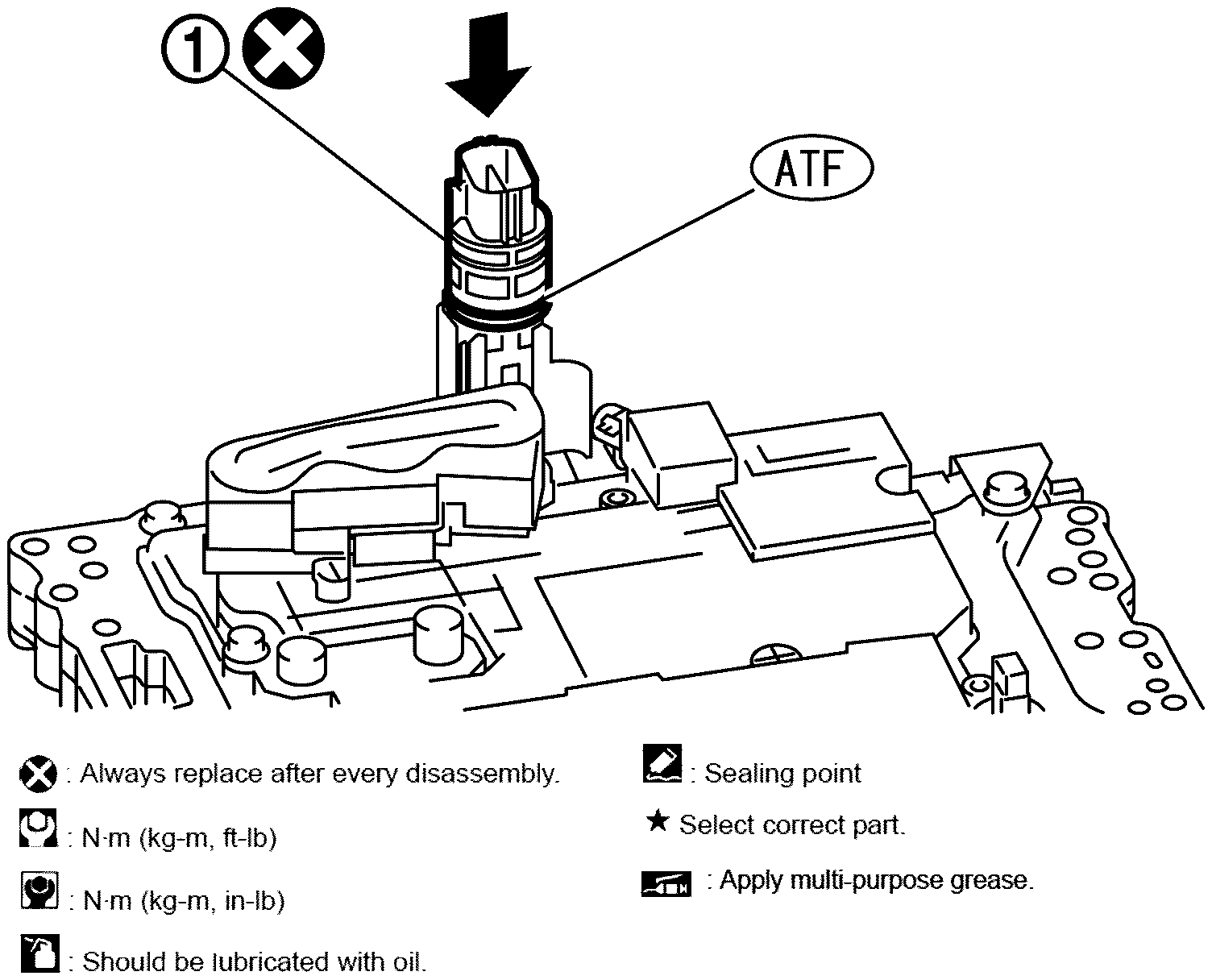 1

ATF

: Always replace after every disassembly.

: N·m (kg-m, ft-lb)

: N·m (kg-m, in-lb)

: Should be lubricated with oil.

: Sealing point

★ Select correct part.

: Apply multi-purpose grease.