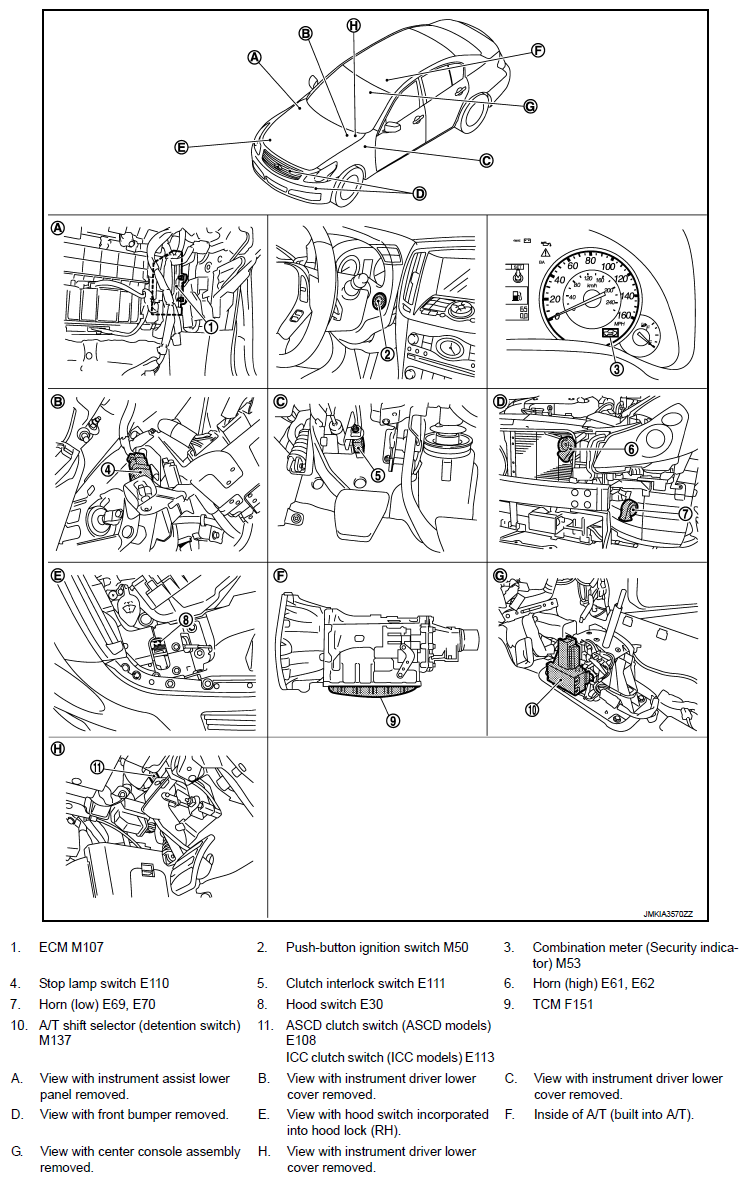 A
B
H
F
G
E
C
D

A
1
2
20 40 60 80 100 120 140 160
3
B
4
C
5
D
6
7
E
8
F
9
G
10
H
11

JMKIA3570ZZ

1. ECM M107
2. Push-button ignition switch M50
3. Combination meter (Security indicator) M53
4. Stop lamp switch E110
5. Clutch interlock switch E111
6. Horn (high) E61, E62
7. Horn (low) E69, E70
8. Hood switch E30
9. TCM F151
10. A/T shift selector (detention switch) M137
11. ASCD clutch switch (ASCD models) E108
ICC clutch switch (ICC models) E113

A. View with instrument assist lower panel removed.
B. View with instrument driver lower cover removed.
C. View with instrument driver lower cover removed.
D. View with front bumper removed.
E. View with hood switch incorporated into hood lock (RH).
F. Inside of A/T (built into A/T).
G. View with center console assembly removed.
H. View with instrument driver lower cover removed.