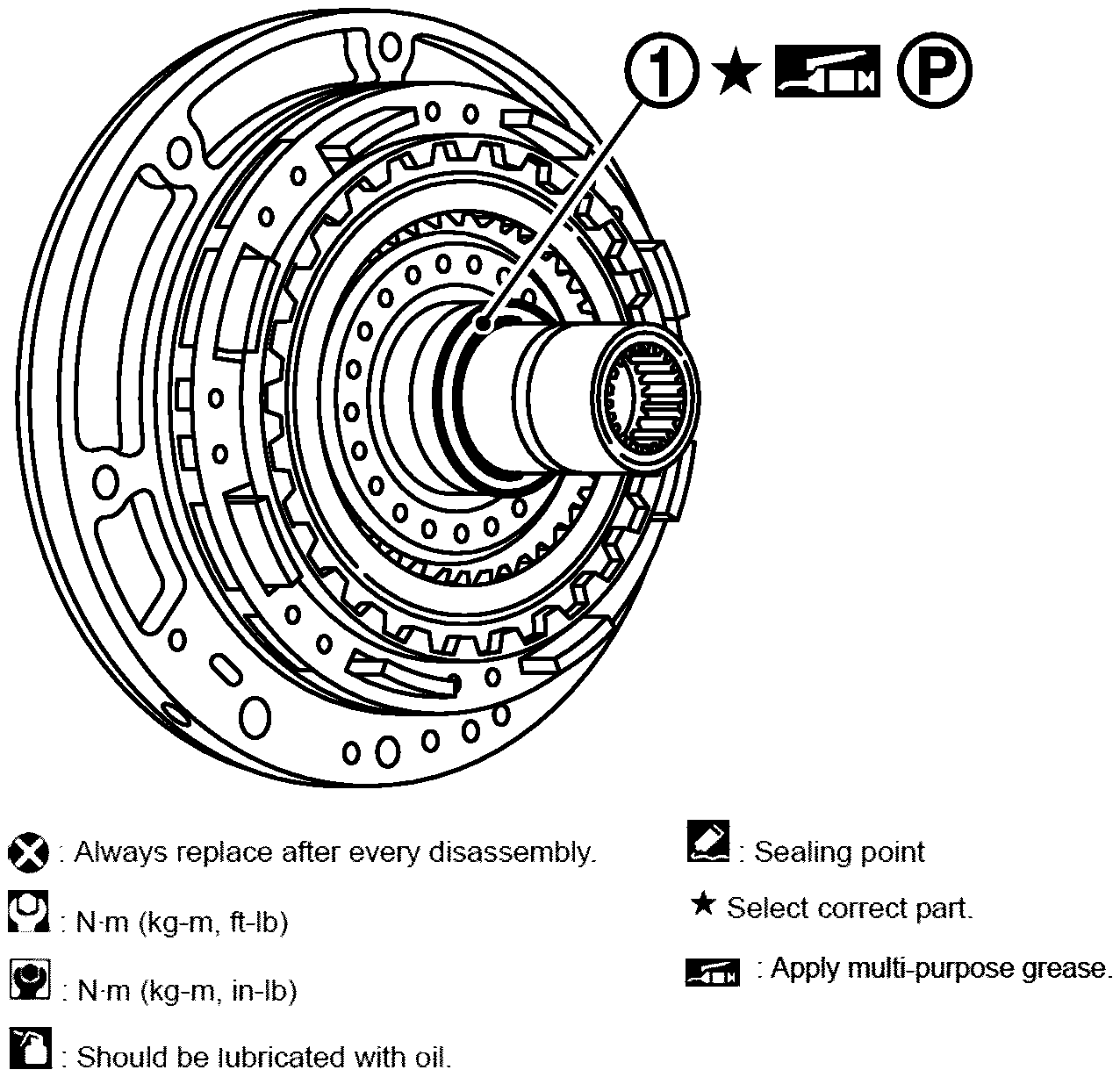 1 ★ P

: Always replace after every disassembly.

: N·m (kg-m, ft-lb)

: N·m (kg-m, in-lb)

: Should be lubricated with oil.

: Sealing point

★ Select correct part.

: Apply multi-purpose grease.