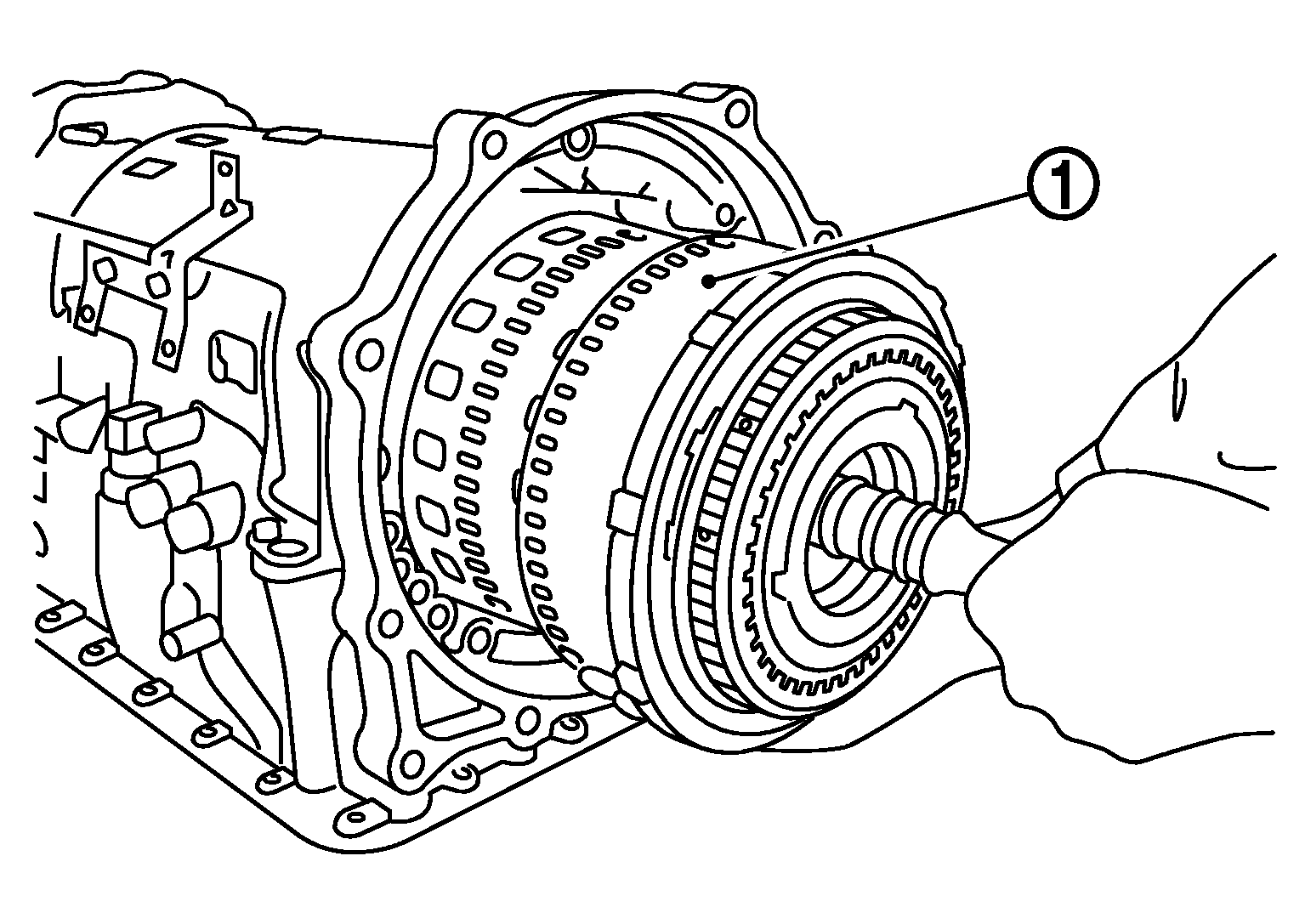 1