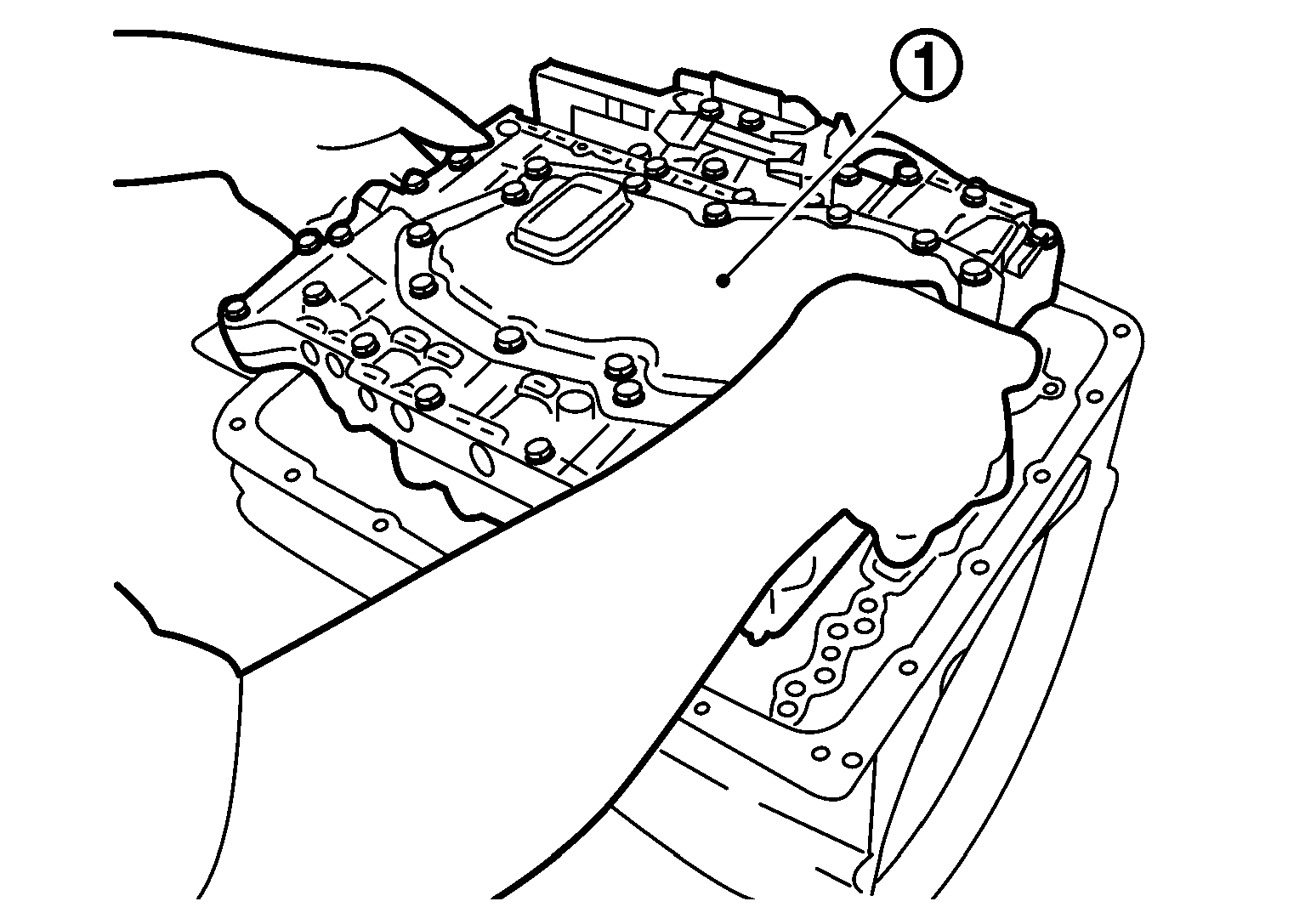 1