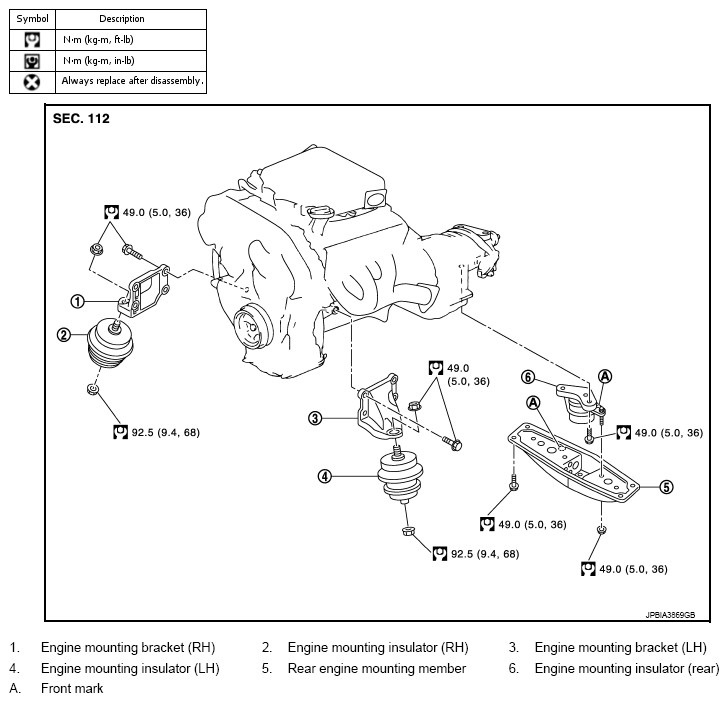 | Symbol | Description |
|---|---|
|  | N·m (kg-m, ft-lb) |
|  | N·m (kg-m, in-lb) |
|  | Always replace after disassembly. |

SEC. 112

49.0 (5.0, 36)

1

2

92.5 (9.4, 68)

49.0 (5.0, 36)

3

4

92.5 (9.4, 68)

6

A

A

49.0 (5.0, 36)

5

49.0 (5.0, 36)

49.0 (5.0, 36)

JPBIA3869GB

1. Engine mounting bracket (RH)
2. Engine mounting insulator (RH)
3. Engine mounting bracket (LH)
4. Engine mounting insulator (LH)
5. Rear engine mounting member
6. Engine mounting insulator (rear)
A. Front mark