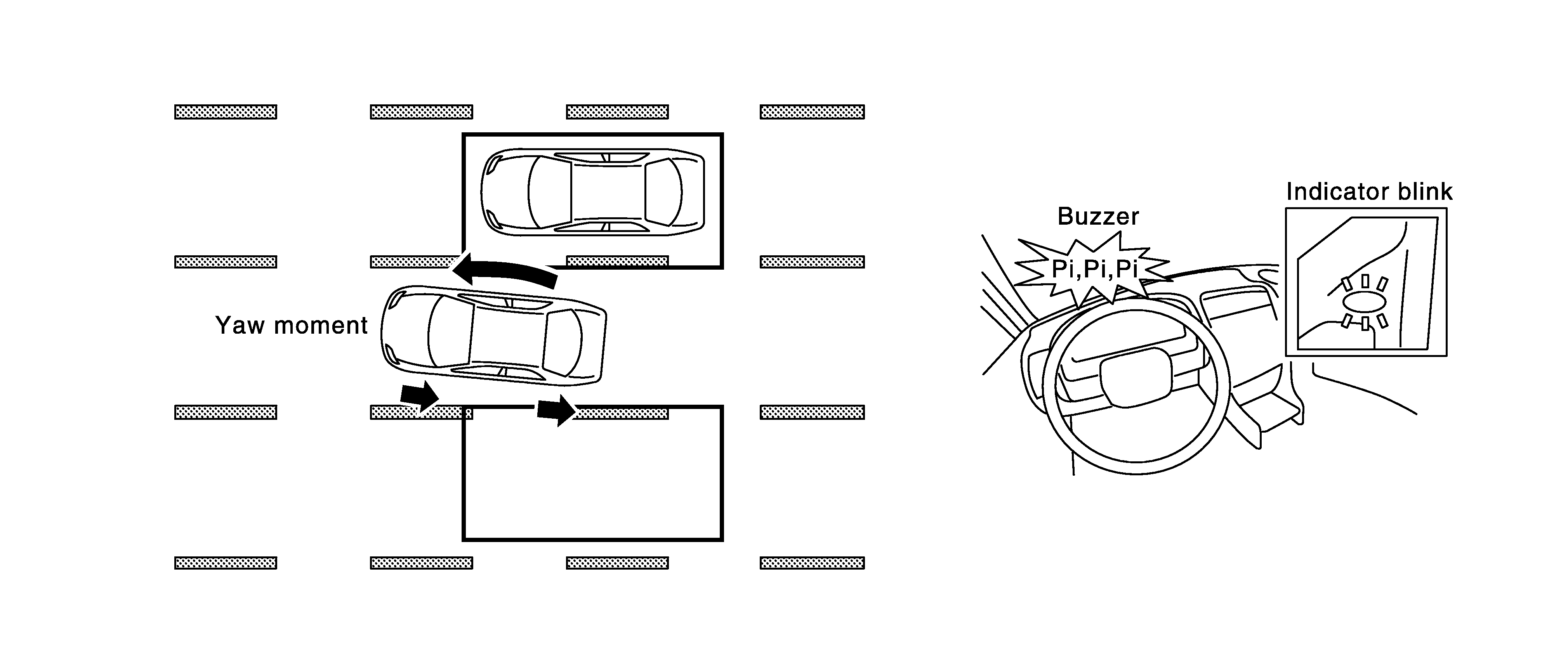 Yaw moment

Buzzer

Pi,Pi,Pi

Indicator blink