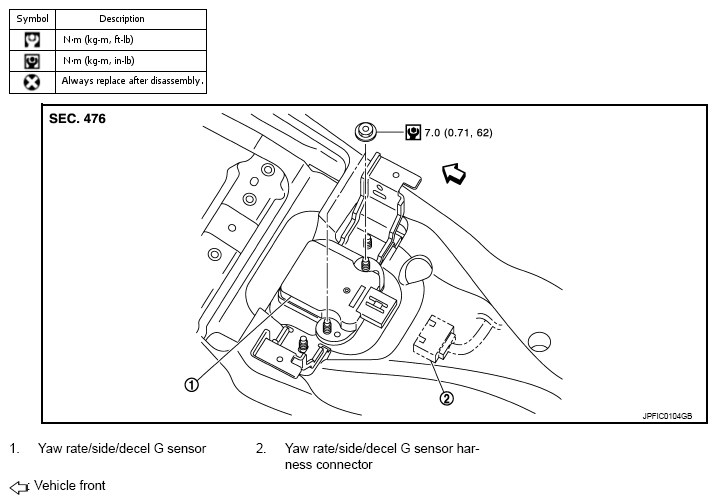 | Symbol | Description |
|---|---|
|  | N·m (kg-m, ft-lb) |
|  | N·m (kg-m, in-lb) |
|  | Always replace after disassembly. |

SEC. 476

7.0 (0.71, 62)

①

②

JPFIC0104GB

1. Yaw rate/side/decel G sensor

2. Yaw rate/side/decel G sensor harness connector

Vehicle front