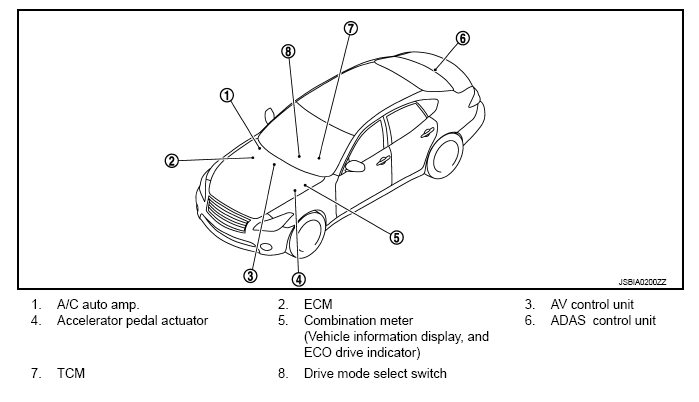 7
8
6
1
2
5
3
4

JSBIA0200ZZ

1. A/C auto amp.
2. ECM
3. AV control unit
4. Accelerator pedal actuator
5. Combination meter (Vehicle information display, and ECO drive indicator)
6. ADAS control unit
7. TCM
8. Drive mode select switch