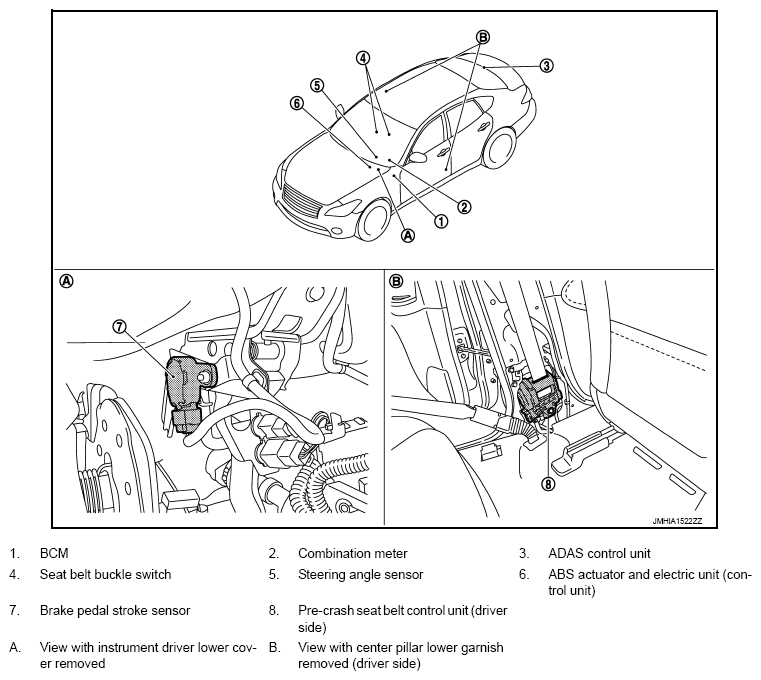 B
4
3
5
6
2
1
A

A
7

B
8

JMHIA1522ZZ

1. BCM
2. Combination meter
3. ADAS control unit
4. Seat belt buckle switch
5. Steering angle sensor
6. ABS actuator and electric unit (control unit)
7. Brake pedal stroke sensor
8. Pre-crash seat belt control unit (driver side)
A. View with instrument driver lower cover removed
B. View with center pillar lower garnish removed (driver side)