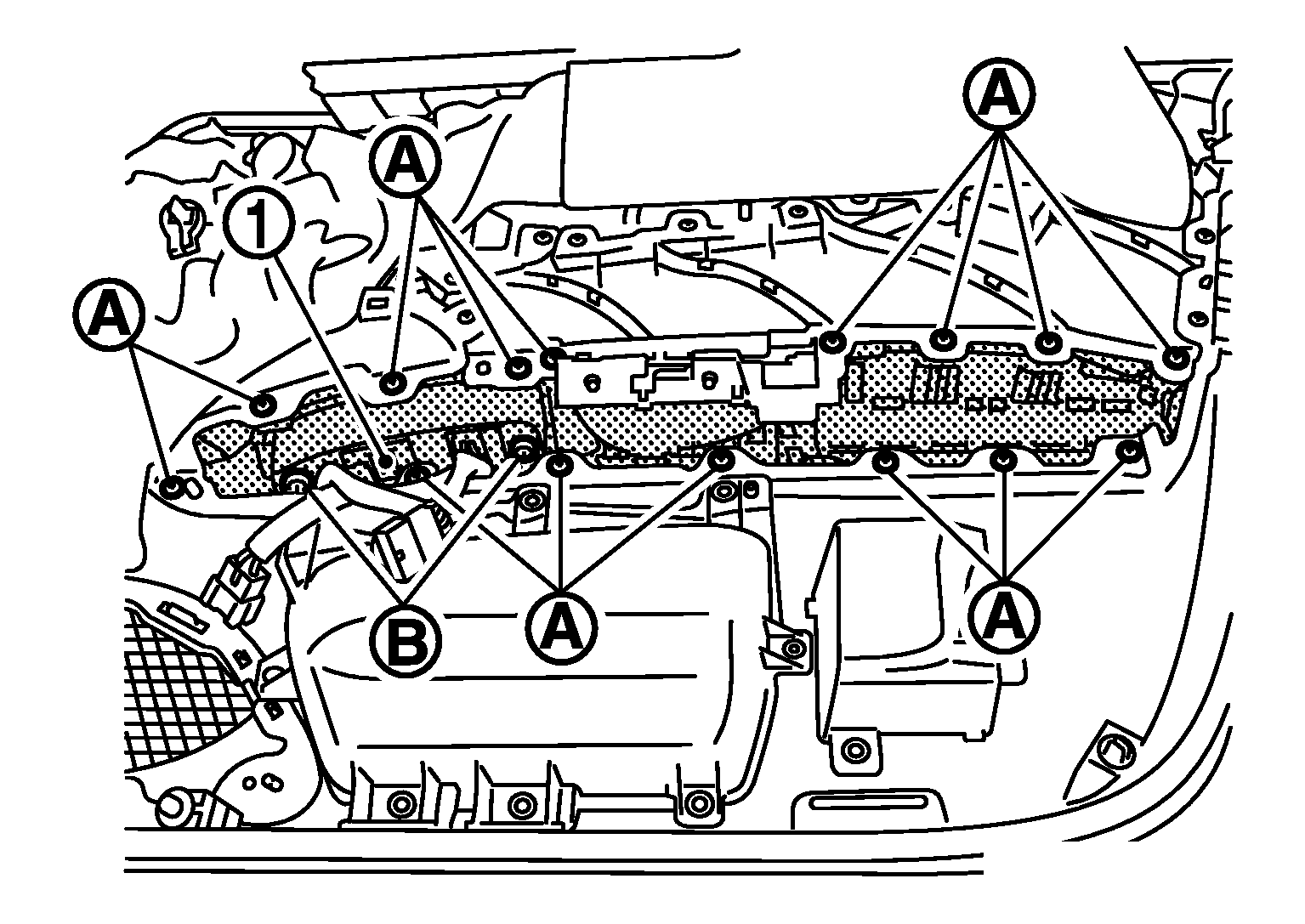 A
A
1
A
B
A
A