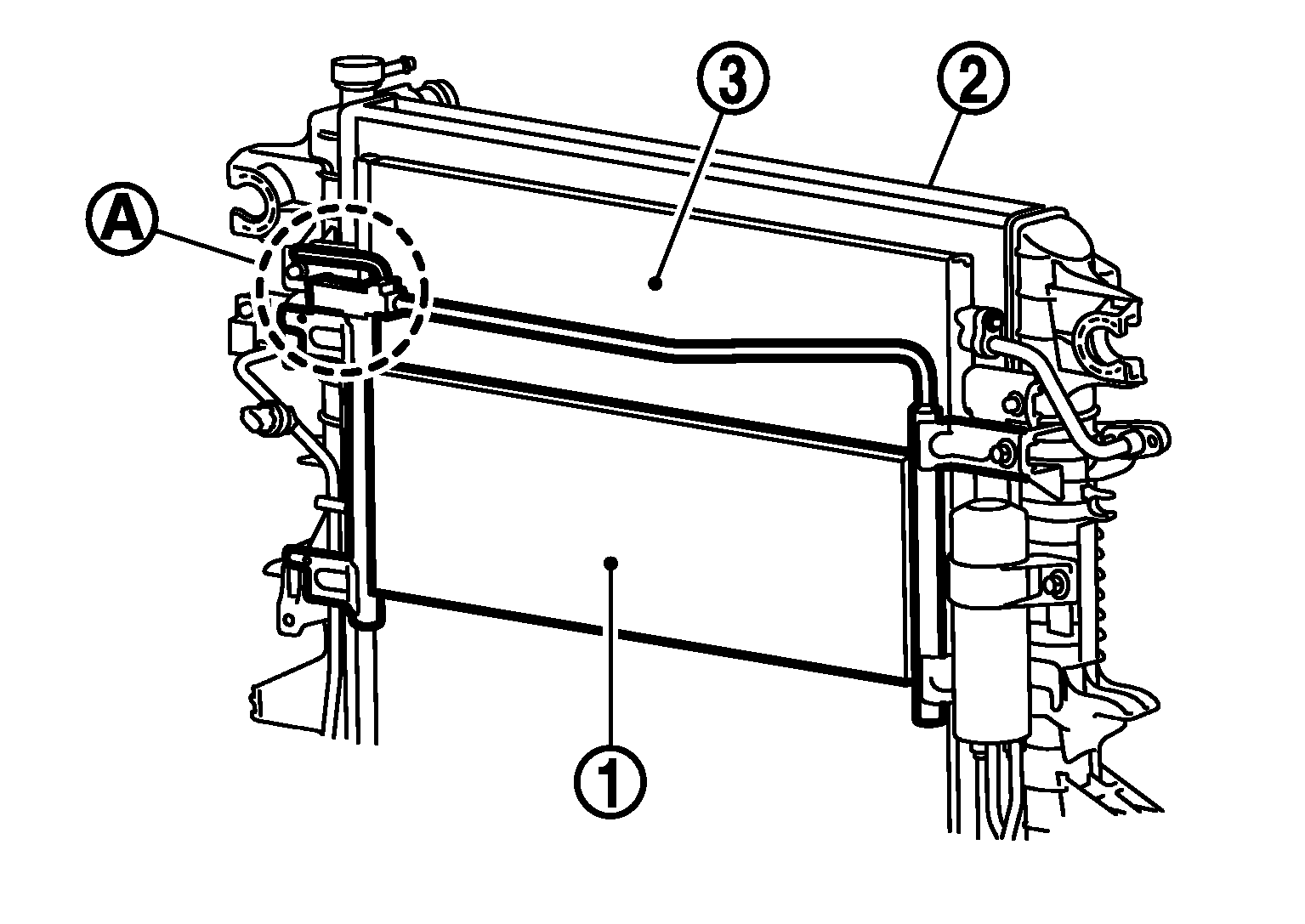 3
2
A
1