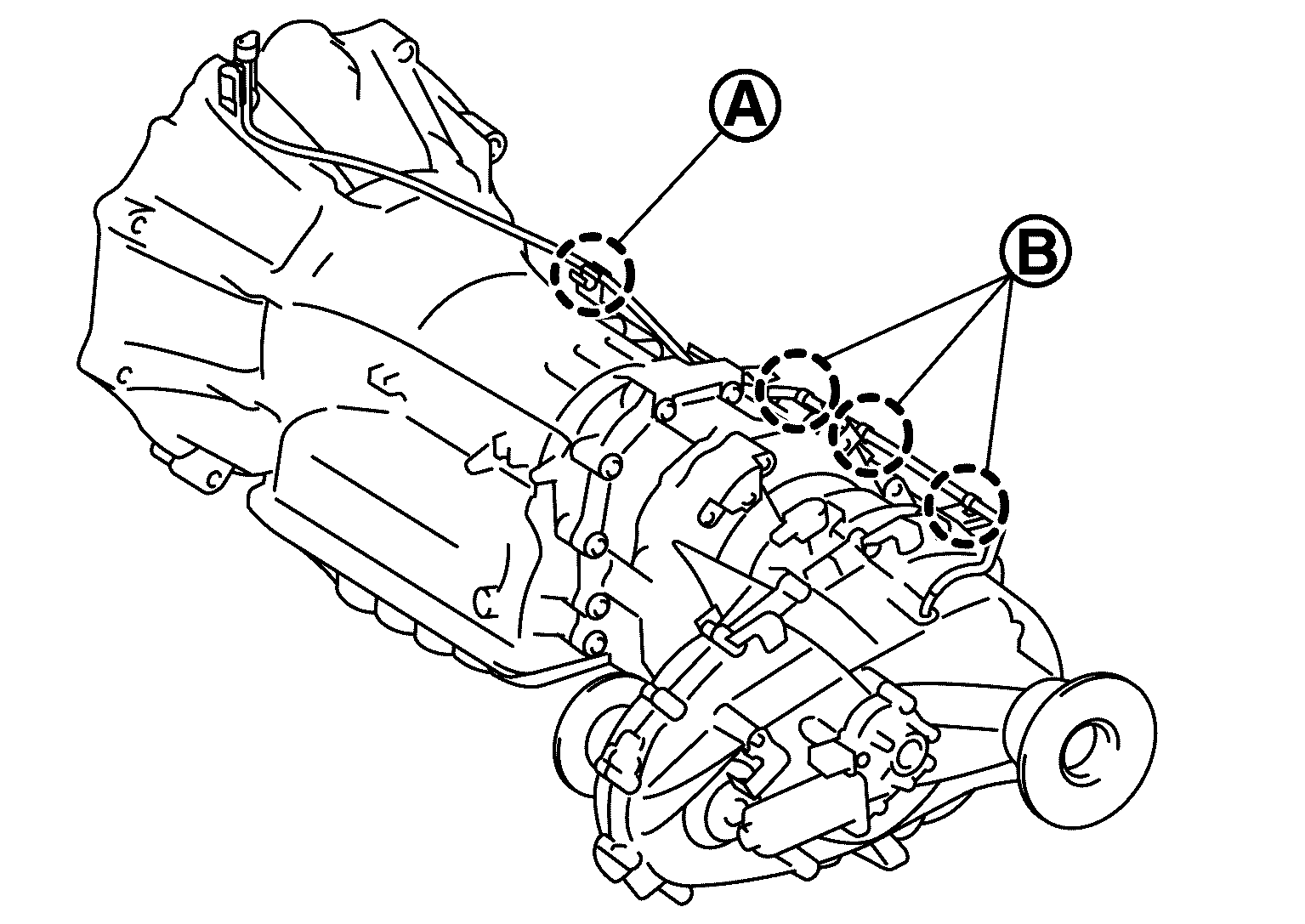 A

B