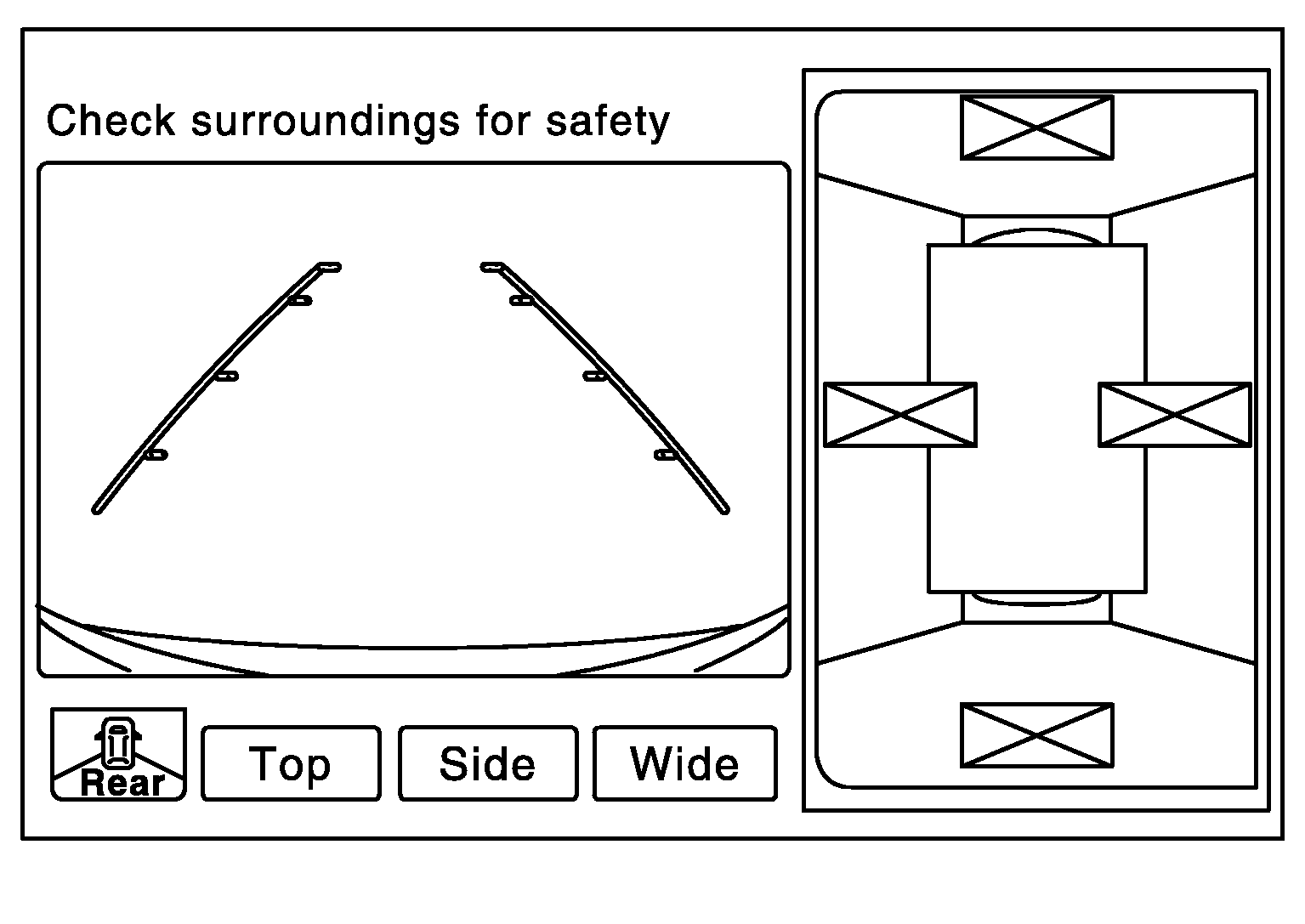 Check surroundings for safety

Rear

Top

Side

Wide