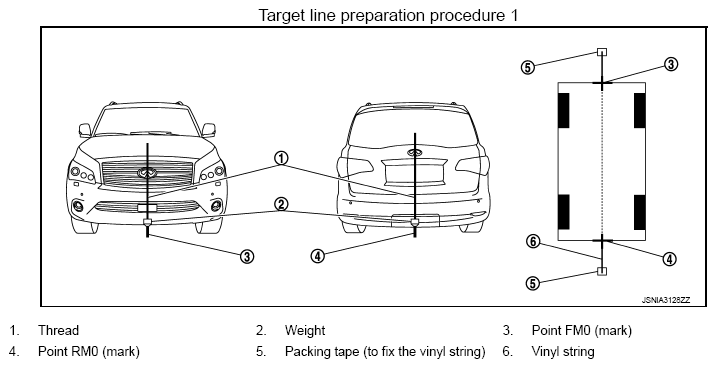 Target line preparation procedure 1

1
2
3
4
5
3
6
4
5
JSNIA3128ZZ

1. Thread
2. Weight
3. Point FM0 (mark)
4. Point RM0 (mark)
5. Packing tape (to fix the vinyl string)
6. Vinyl string