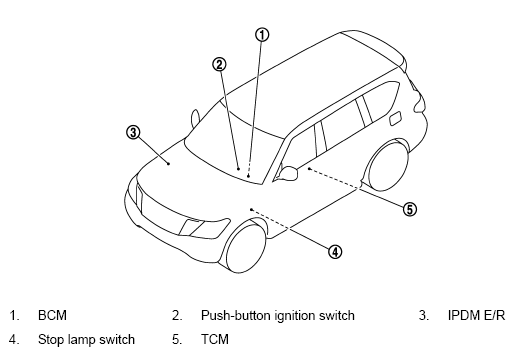 ①
②
③
⑤
④

1. BCM
2. Push-button ignition switch
3. IPDM E/R
4. Stop lamp switch
5. TCM