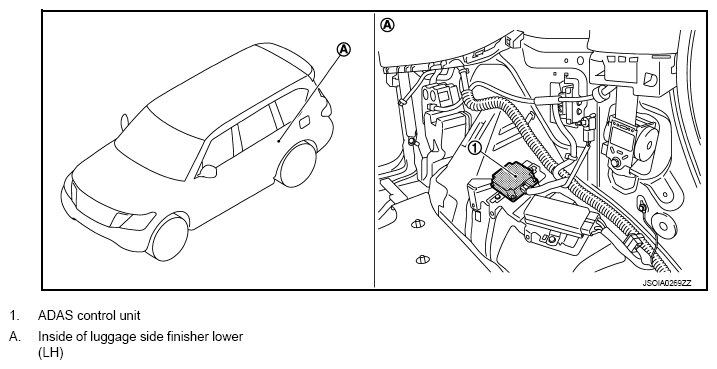 Ⓐ

Ⓐ

①

JSOIA0269ZZ

1. ADAS control unit

A. Inside of luggage side finisher lower (LH)