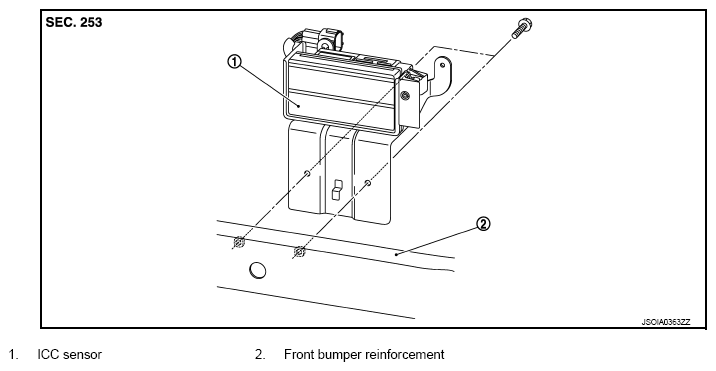 SEC. 253

①

②

JSOIA0363ZZ

1. ICC sensor
2. Front bumper reinforcement