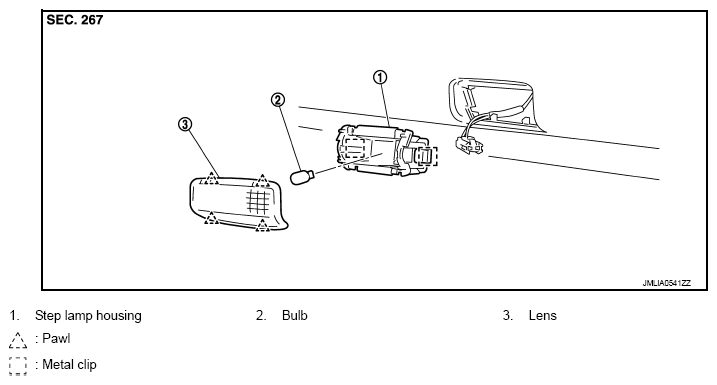 SEC. 267

1

2

3

JMLIA0541ZZ

1. Step lamp housing
2. Bulb
3. Lens

: Pawl

: Metal clip