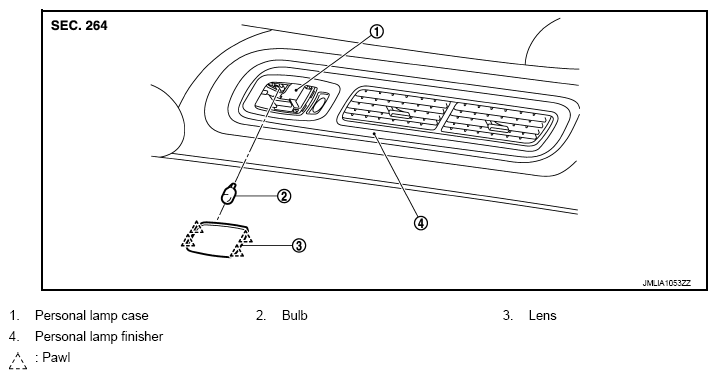 SEC. 264

①

②

③

④

JMLIA1053ZZ

1. Personal lamp case
2. Bulb
3. Lens
4. Personal lamp finisher

: Pawl