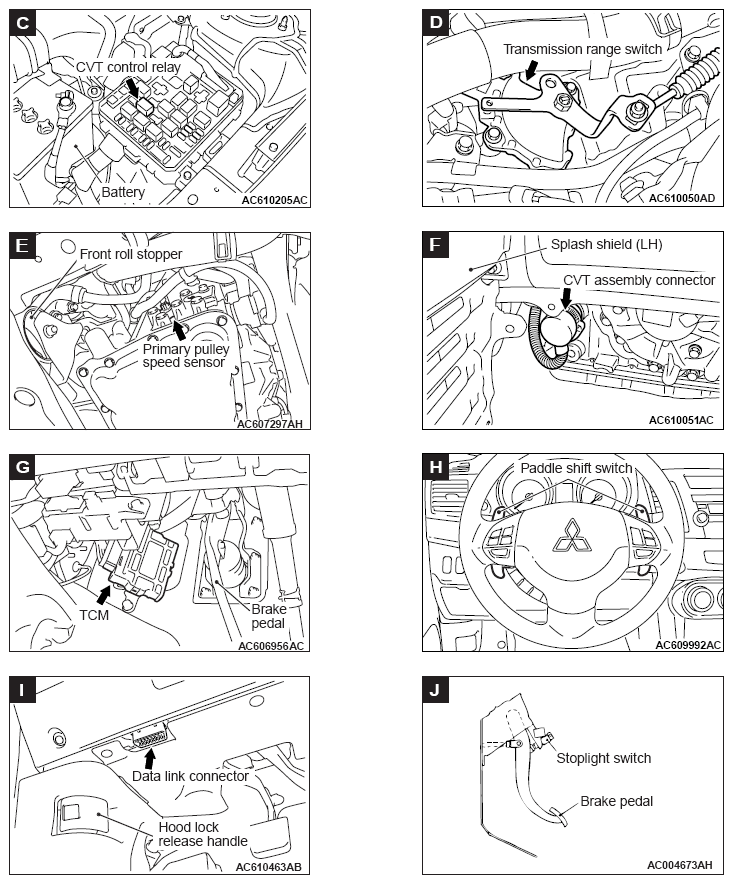 C
CVT control relay
Battery
AC610205AC

D
Transmission range switch
AC610050AD

E
Front roll stopper
Primary pulley speed sensor
AC607297AH

F
Splash shield (LH)
CVT assembly connector
AC610051AC

G
TCM
Brake pedal
AC606956AC

H
Paddle shift switch
AC609992AC

I
Data link connector
Hood lock release handle
AC610463AB

J
Stoplight switch
Brake pedal
AC004673AH