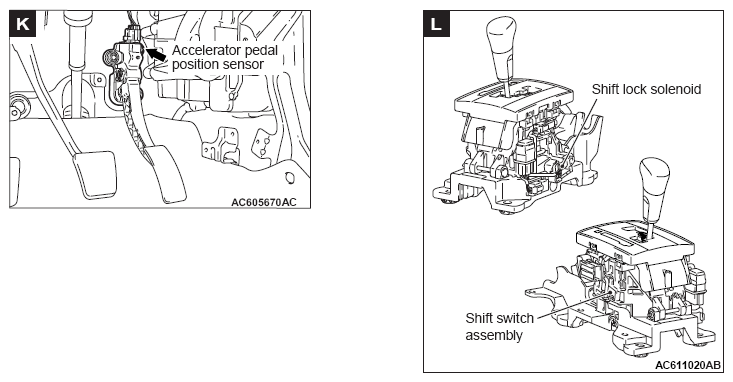 K

Accelerator pedal position sensor

AC605670AC

L

Shift lock solenoid

Shift switch assembly

AC611020AB