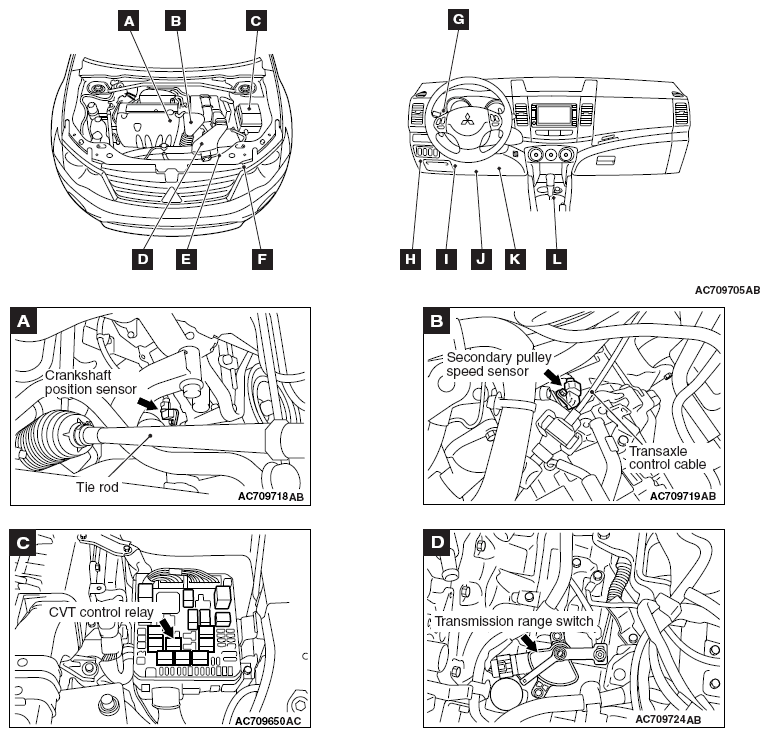 A B C
D E F

G
H I J K L

AC709705AB

A
Crankshaft position sensor
Tie rod
AC709718AB

B
Secondary pulley speed sensor
Transaxle control cable
AC709719AB

C
CVT control relay
AC709650AC

D
Transmission range switch
AC709724AB