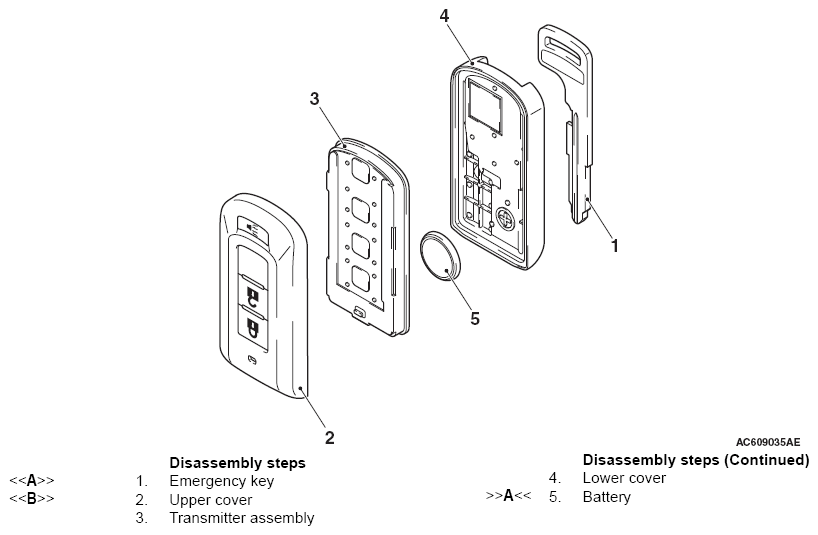 4

3

1

5

2

AC609035AE

Disassembly steps

<<A>> 1. Emergency key
<<B>> 2. Upper cover
3. Transmitter assembly

Disassembly steps (Continued)

4. Lower cover
>>A<< 5. Battery