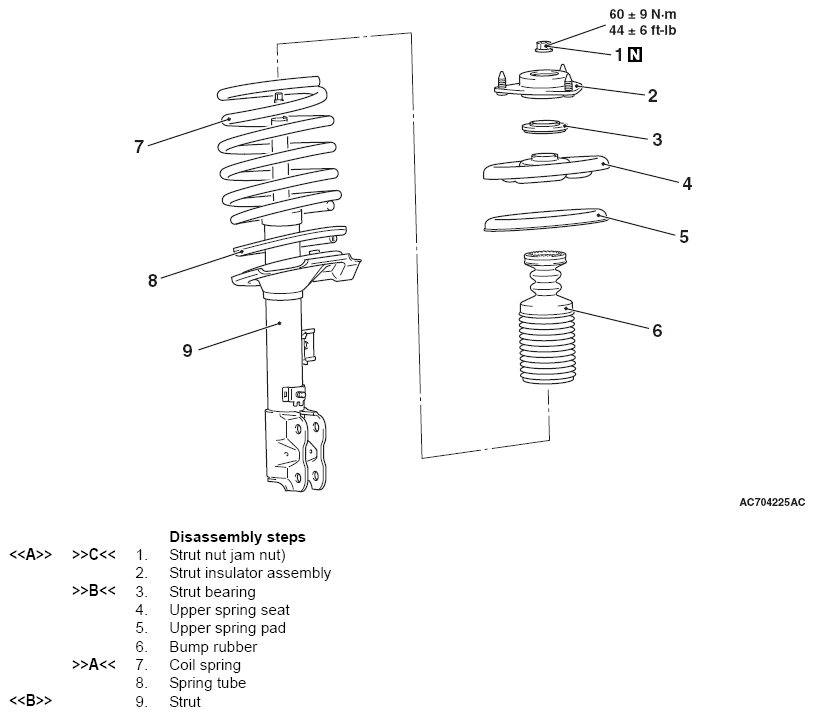 60 ± 9 N·m
44 ± 6 ft-lb

1 N

2

3

4

5

6

7

8

9

AC704225AC

Disassembly steps

<<A>> >>C<< 1. Strut nut jam nut)
2. Strut insulator assembly
>>B<< 3. Strut bearing
4. Upper spring seat
5. Upper spring pad
6. Bump rubber
>>A<< 7. Coil spring
8. Spring tube
<<B>> 9. Strut