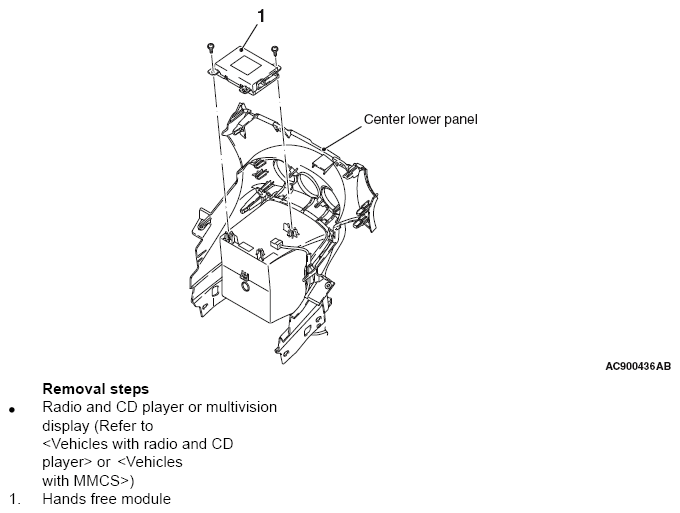 1

Center lower panel

AC900436AB

Removal steps

• Radio and CD player or multivision display (Refer to <Vehicles with radio and CD player> or <Vehicles with MMCS>)

1. Hands free module