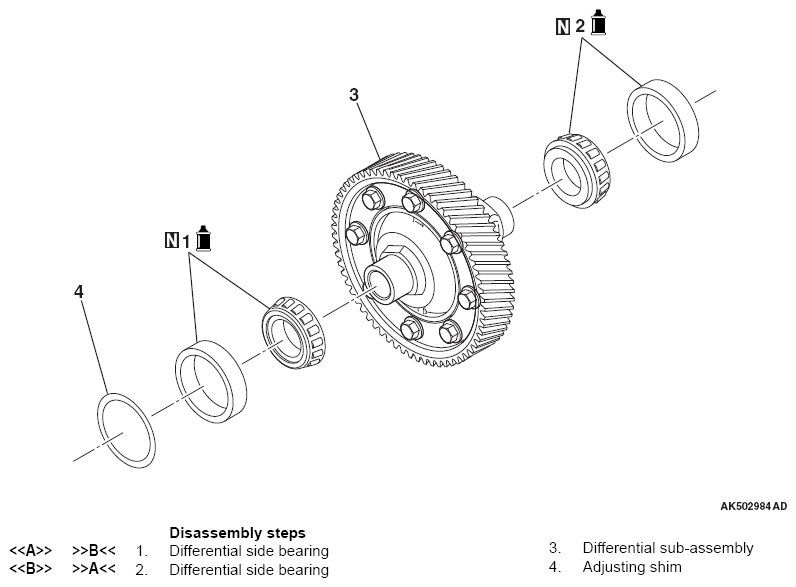 N 2

3

N 1

4

AK502984 AD

Disassembly steps

<<A>> >>B<< 1. Differential side bearing
<<B>> >>A<< 2. Differential side bearing

3. Differential sub-assembly
4. Adjusting shim