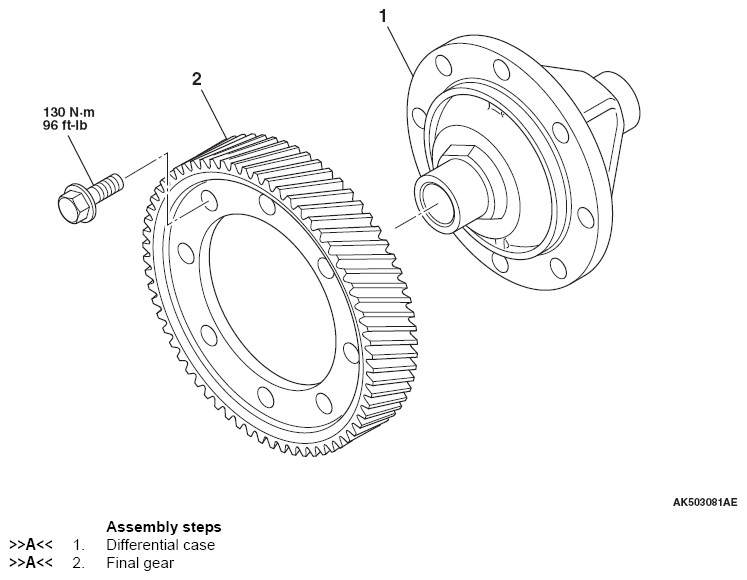 1

2

130 N·m
96 ft-lb

AK503081AE

Assembly steps

>>A<< 1. Differential case
>>A<< 2. Final gear