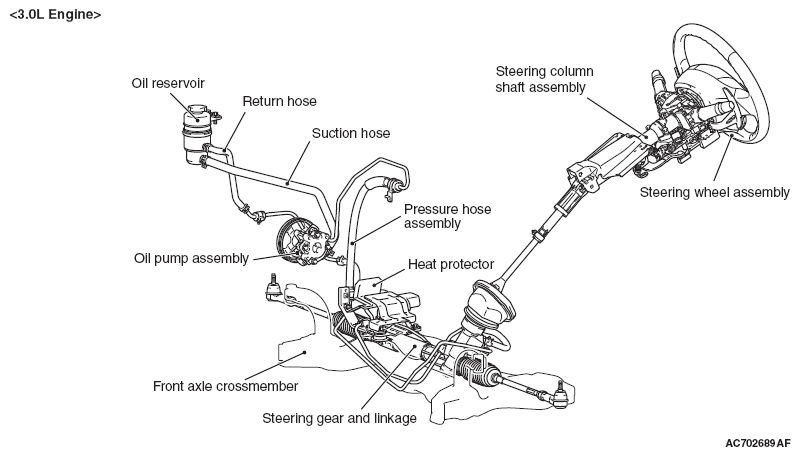 <3.0L Engine>

Oil reservoir

Return hose

Suction hose

Steering column shaft assembly

Steering wheel assembly

Pressure hose assembly

Oil pump assembly

Heat protector

Front axle crossmember

Steering gear and linkage

AC702689AF