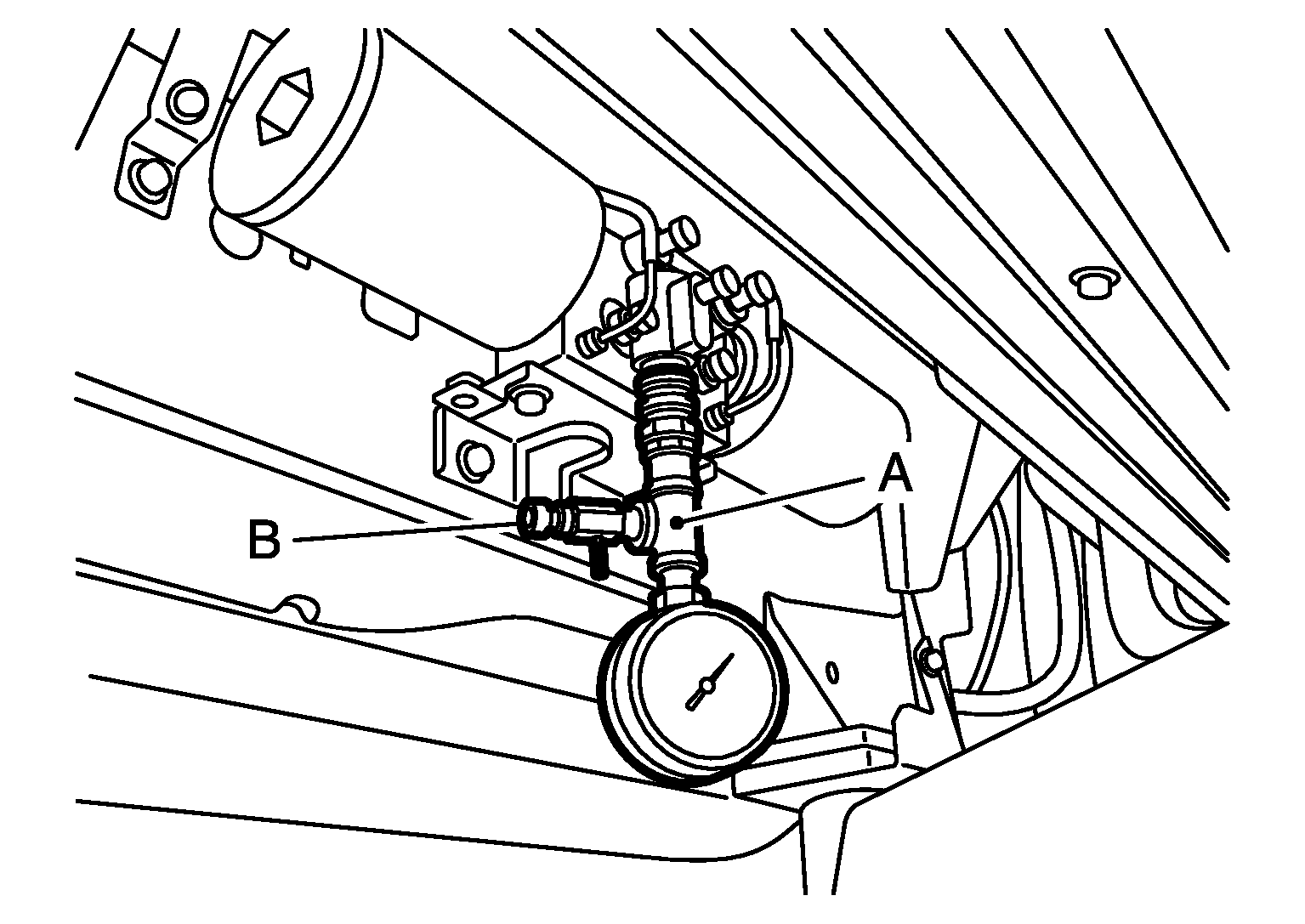 A
B