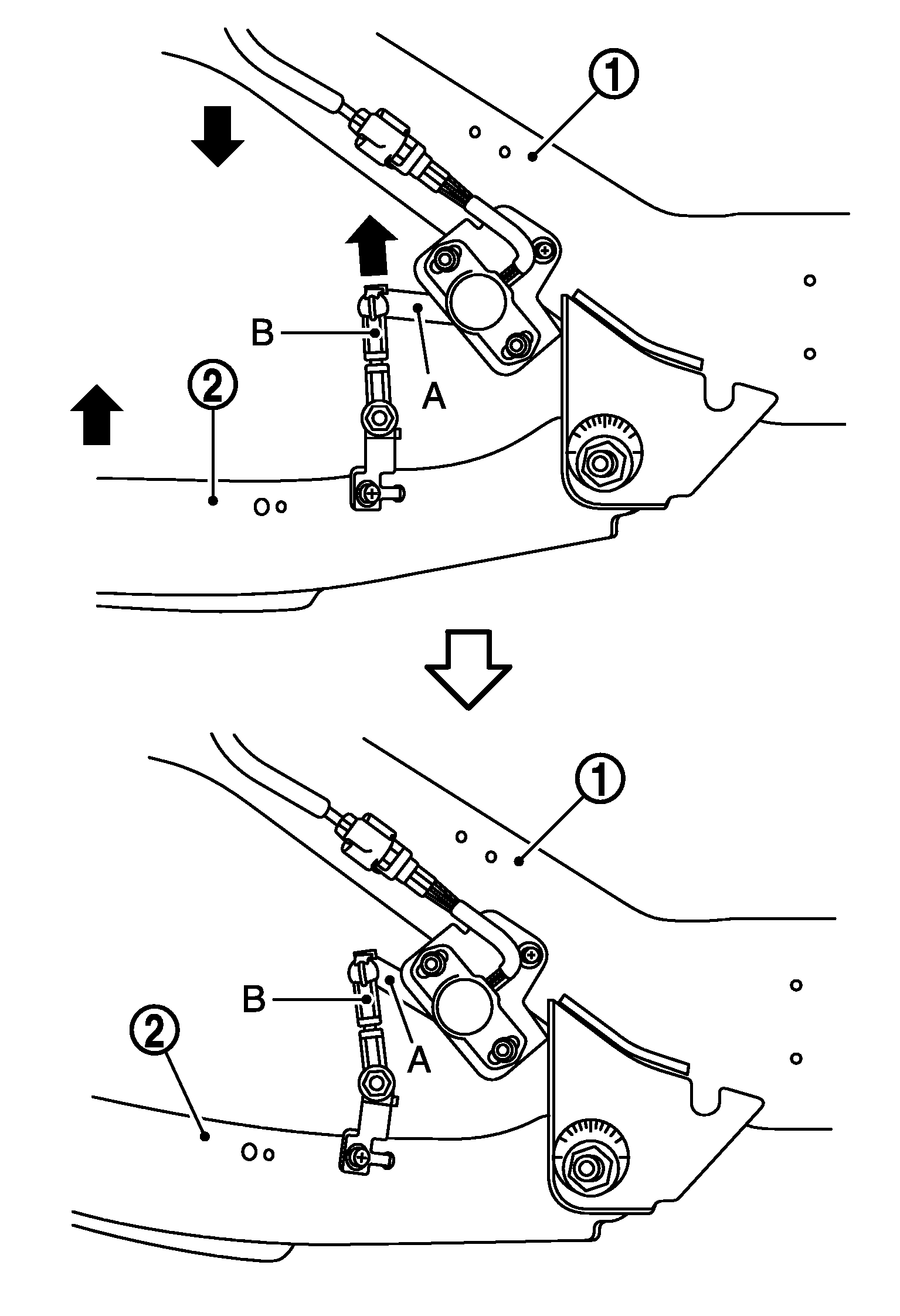 ①
B
A
②
①
B
A
②