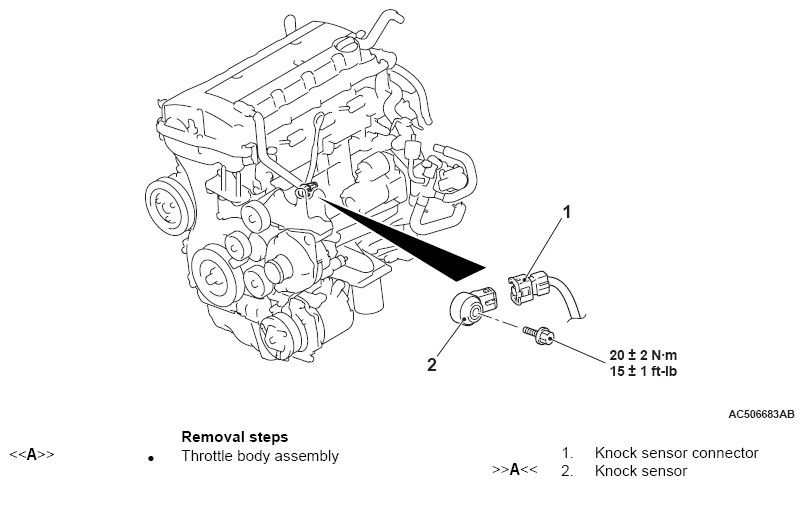 1

2

20 ± 2 N·m
15 ± 1 ft-lb

AC506683AB

Removal steps

<<A>> • Throttle body assembly

1. Knock sensor connector

>>A<< 2. Knock sensor