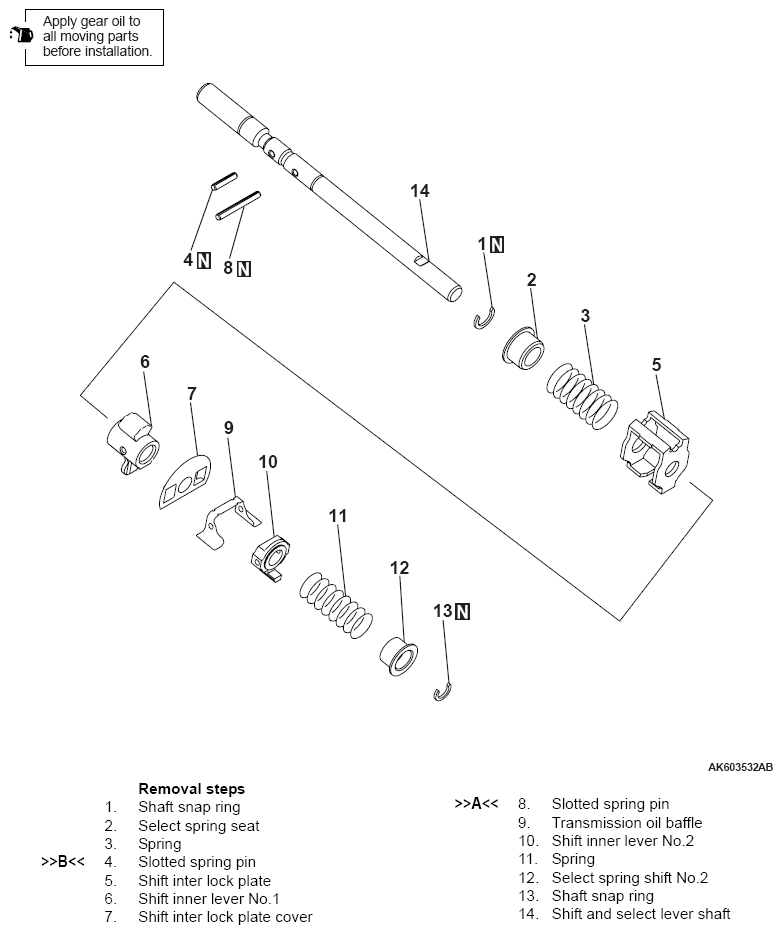 Apply gear oil to all moving parts before installation.

14

1 N

4 N

8 N

2

3

5

6

7

9

10

11

12

13 N

AK603532AB

Removal steps
1. Shaft snap ring
2. Select spring seat
3. Spring
>>B<< 4. Slotted spring pin
5. Shift inter lock plate
6. Shift inner lever No.1
7. Shift inter lock plate cover
>>A<< 8. Slotted spring pin
9. Transmission oil baffle
10. Shift inner lever No.2
11. Spring
12. Select spring shift No.2
13. Shaft snap ring
14. Shift and select lever shaft