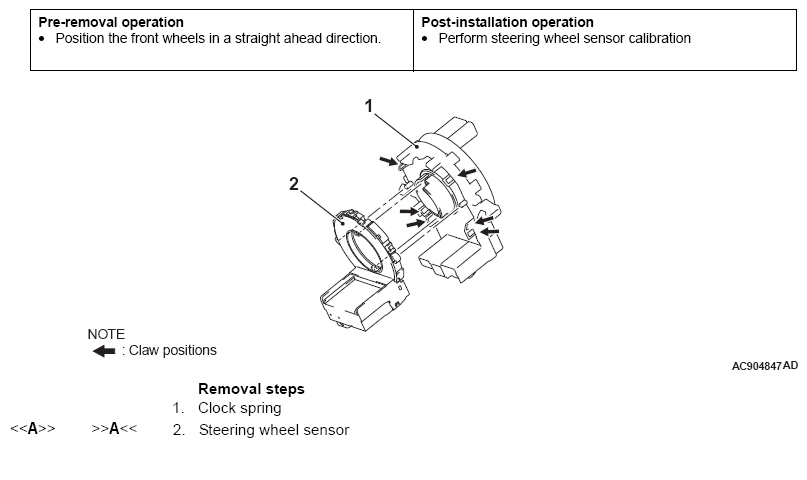 | Pre-removal operation | Post-installation operation |
|---|---|
| • Position the front wheels in a straight ahead direction. | • Perform steering wheel sensor calibration |

1

2

NOTE
: Claw positions

AC904847AD

Removal steps
1. Clock spring
<<A>> >>A<< 2. Steering wheel sensor