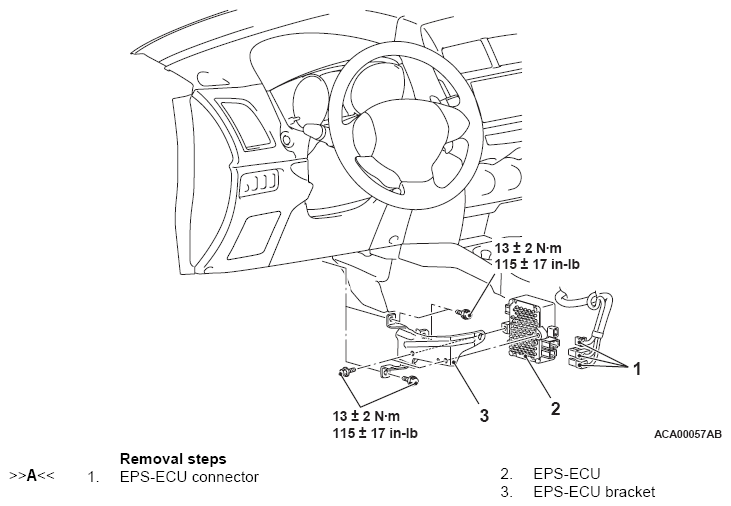 13 ± 2 N·m
115 ± 17 in-lb

1

2

3

13 ± 2 N·m
115 ± 17 in-lb

ACA00057AB

Removal steps

>>A<< 1. EPS-ECU connector

2. EPS-ECU
3. EPS-ECU bracket